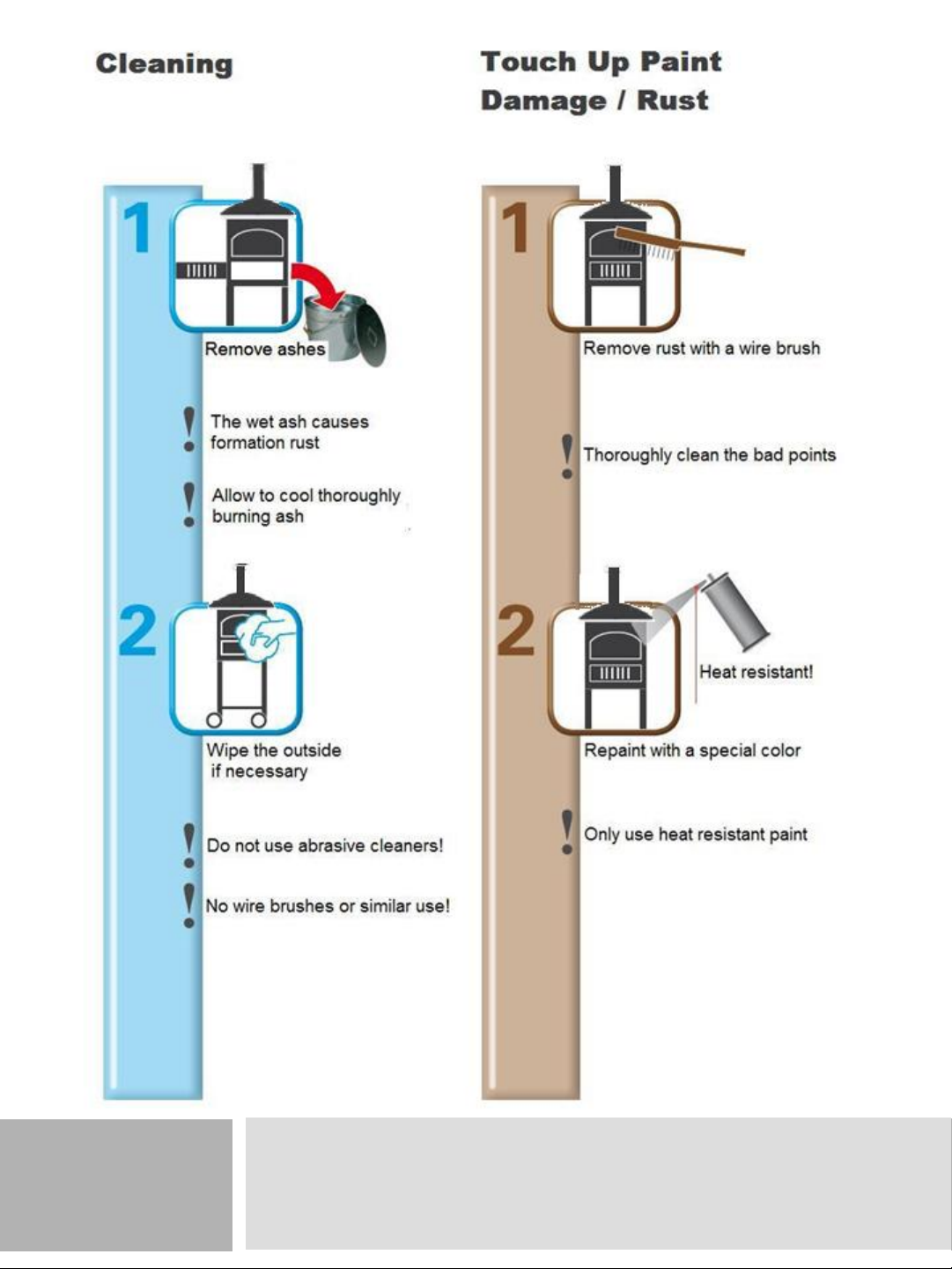 Cleaning

1

Remove ashes

! The wet ash causes formation rust

! Allow to cool thoroughly burning ash

2

Wipe the outside if necessary

! Do not use abrasive cleaners!

! No wire brushes or similar use!

Touch Up Paint
Damage / Rust

1

Remove rust with a wire brush

! Thoroughly clean the bad points

2

Heat resistant!

Repaint with a special color

! Only use heat resistant paint