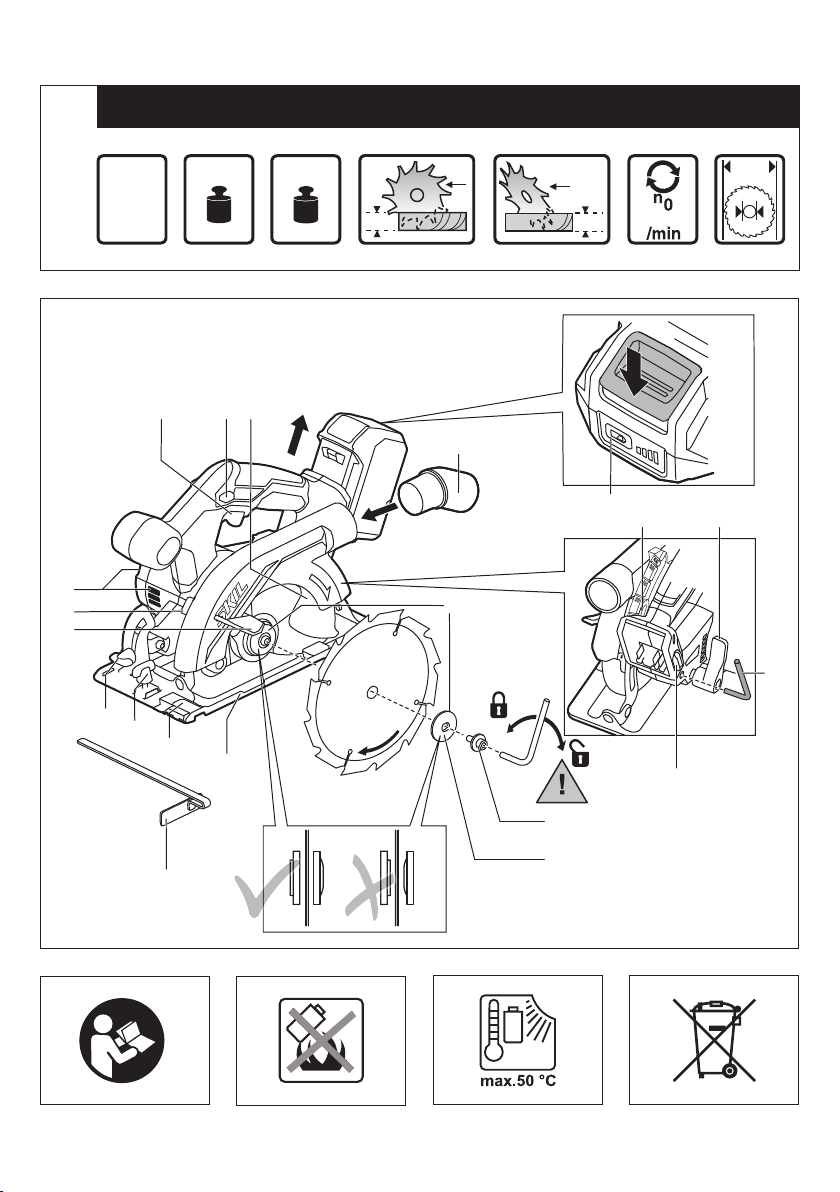 $n_0$
/min

SKIL

max.50 °C