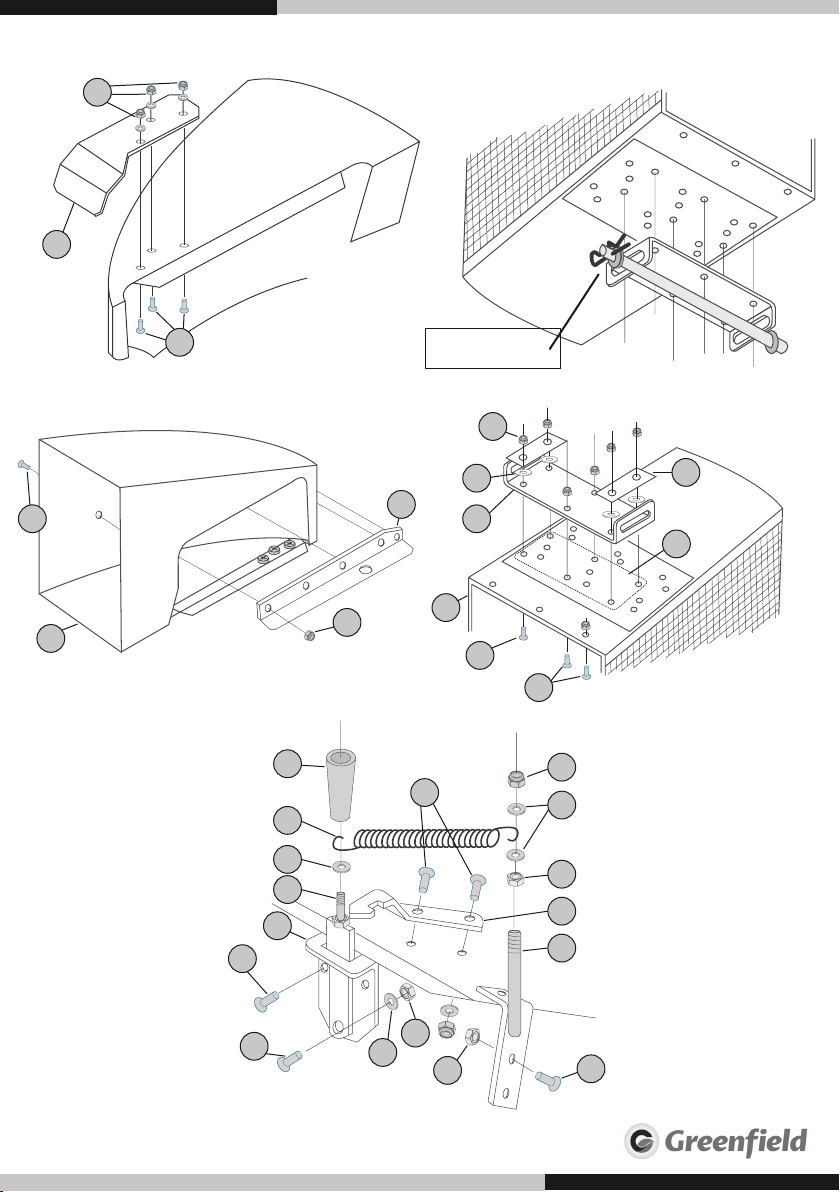 Greenfield