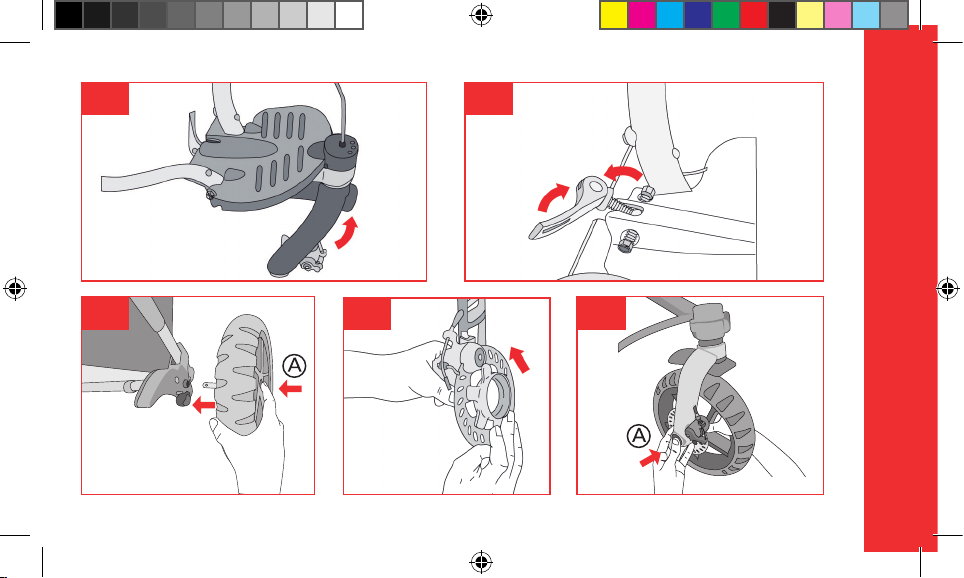 A

A