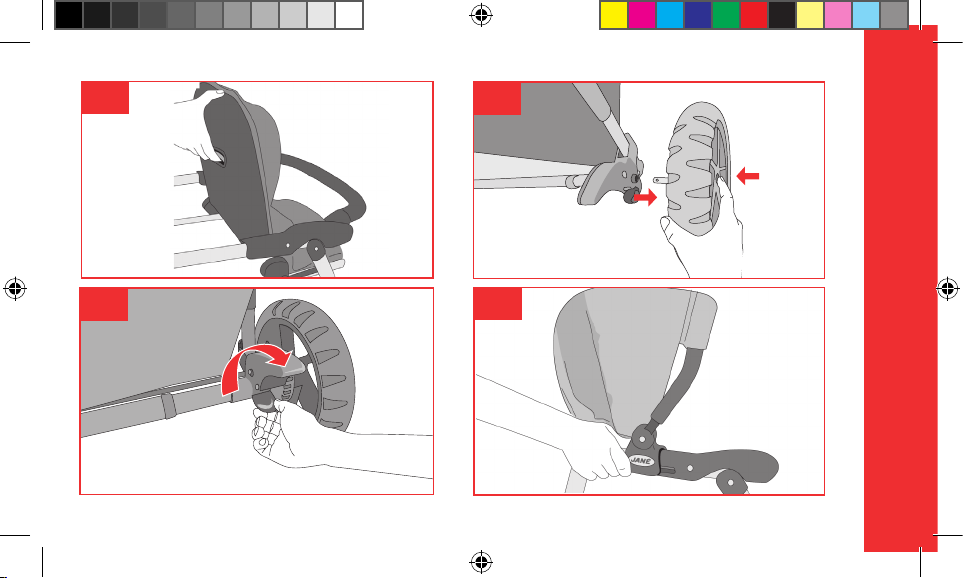 JANE