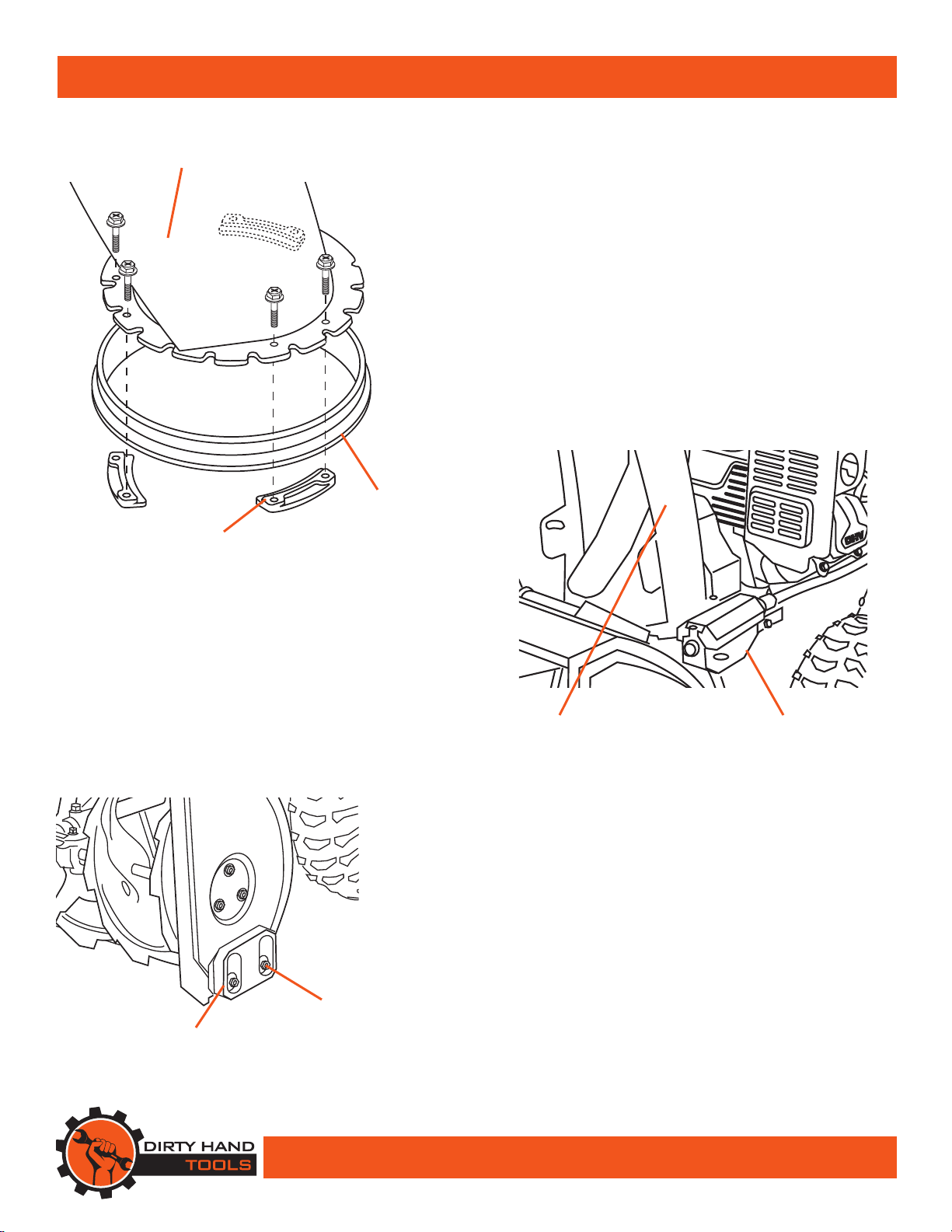 DIRTY HAND
TOOLS