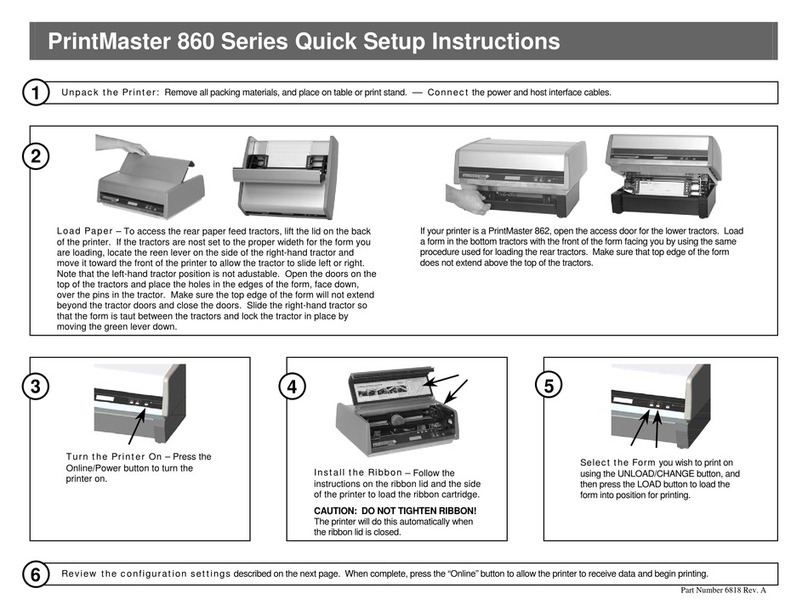 PrintMaster 860 Series Quick Setup Instructions

1

Unpack the Printer: Remove all packing materials, and place on table or print stand. — Connect the power and host interface cables.

2

Load Paper – To access the rear paper feed tractors, lift the lid on the back of the printer. If the tractors are nost set to the proper wideth for the form you are loading, locate the reen lever on the side of the right-hand tractor and move it toward the front of the printer to allow the tractor to slide left or right. Note that the left-hand tractor position is not adustable. Open the doors on the top of the tractors and place the holes in the edges of the form, face down, over the pins in the tractor. Make sure the top edge of the form will not extend beyond the tractor doors and close the doors. Slide the right-hand tractor so that the form is taut between the tractors and lock the tractor in place by moving the green lever down.

If your printer is a PrintMaster 862, open the access door for the lower tractors. Load a form in the bottom tractors with the front of the form facing you by using the same procedure used for loading the rear tractors. Make sure that top edge of the form does not extend above the top of the tractors.

3

Turn the Printer On – Press the Online/Power button to turn the printer on.

4

Install the Ribbon – Follow the instructions on the ribbon lid and the side of the printer to load the ribbon cartridge.

CAUTION: DO NOT TIGHTEN RIBBON! The printer will do this automatically when the ribbon lid is closed.

5

Select the Form you wish to print on using the UNLOAD/CHANGE button, and then press the LOAD button to load the form into position for printing.

6

Review the configuration settings described on the next page. When complete, press the "Online" button to allow the printer to receive data and begin printing.

Part Number 6818 Rev. A