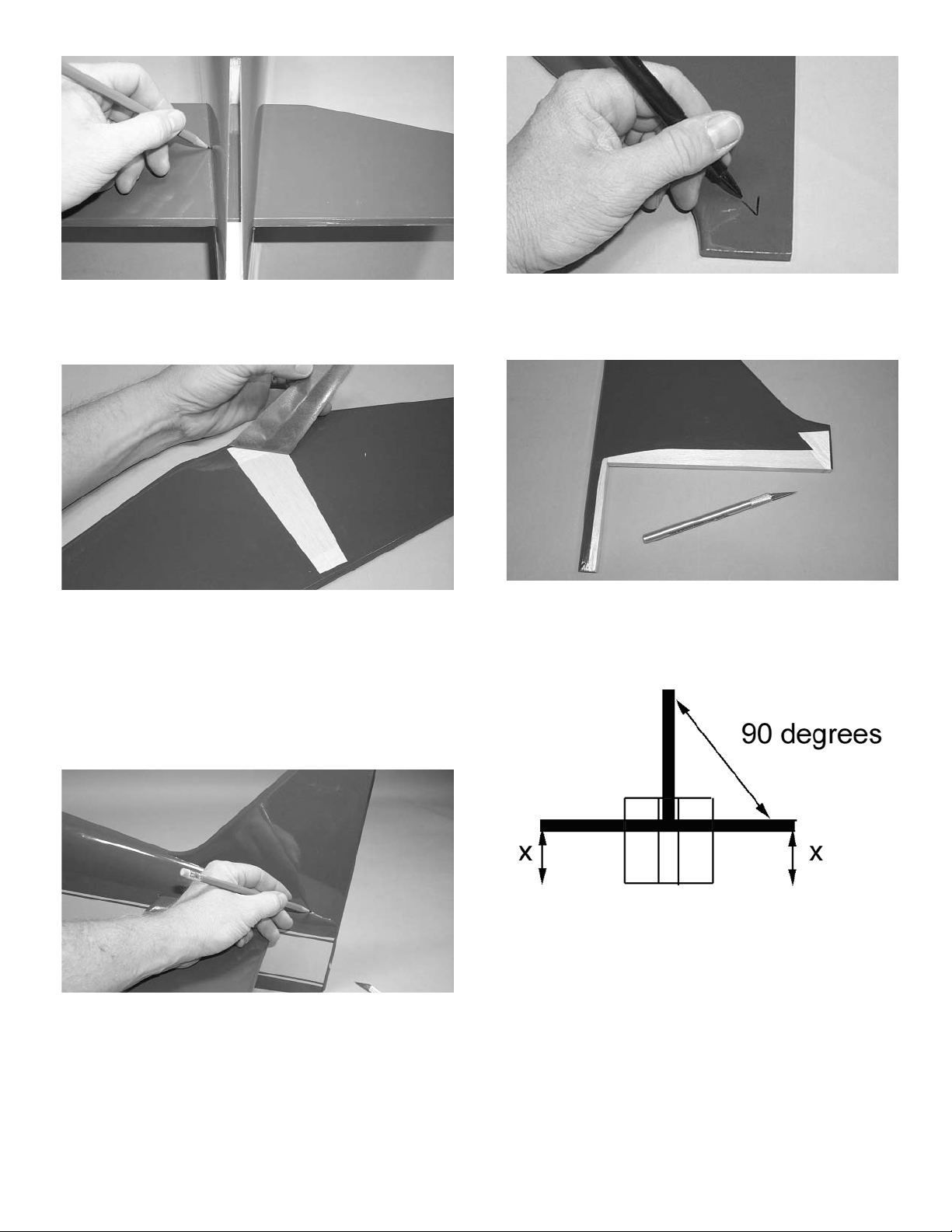 90 degrees

x

x