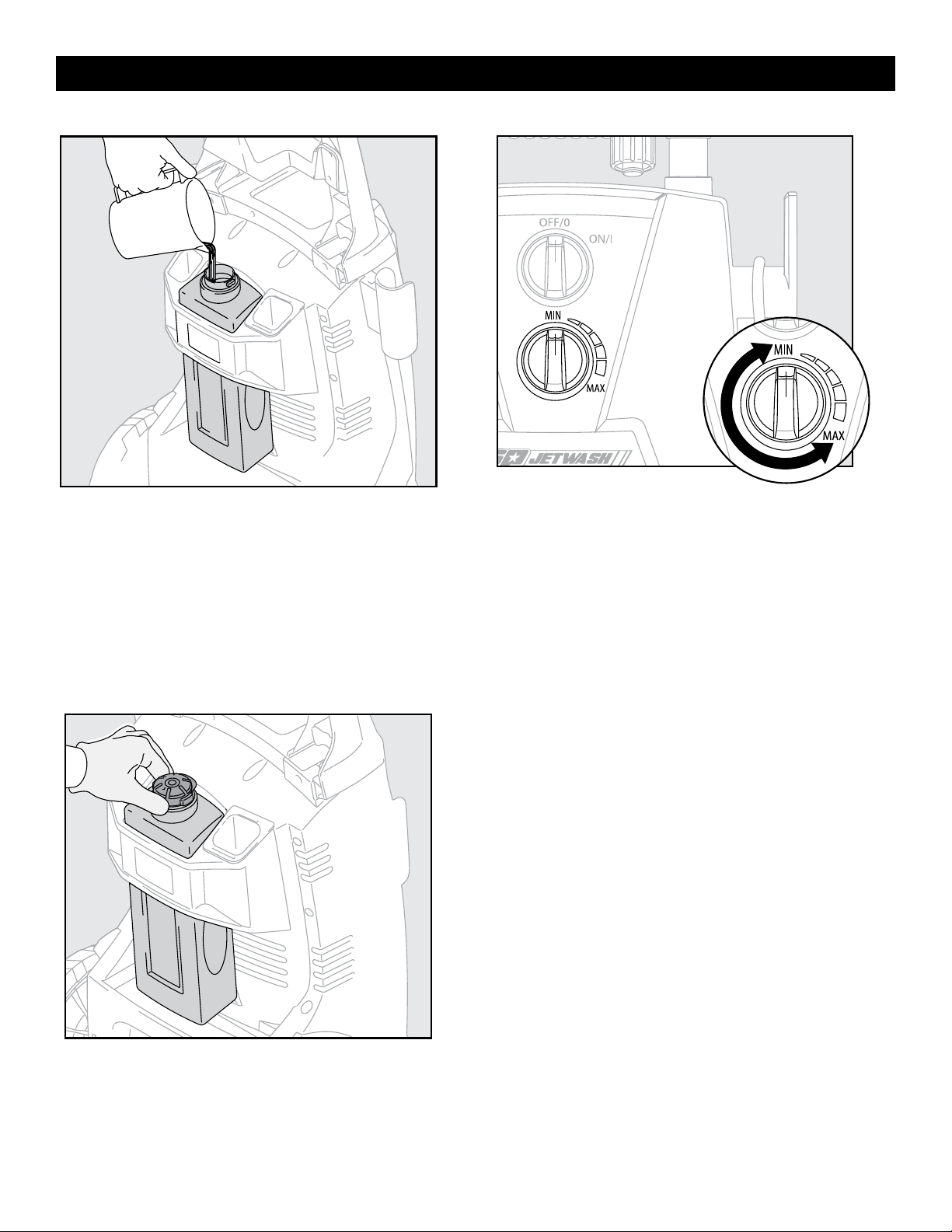 OFF/0
ON/I
MIN
MAX
MIN
MAX
JETWASH