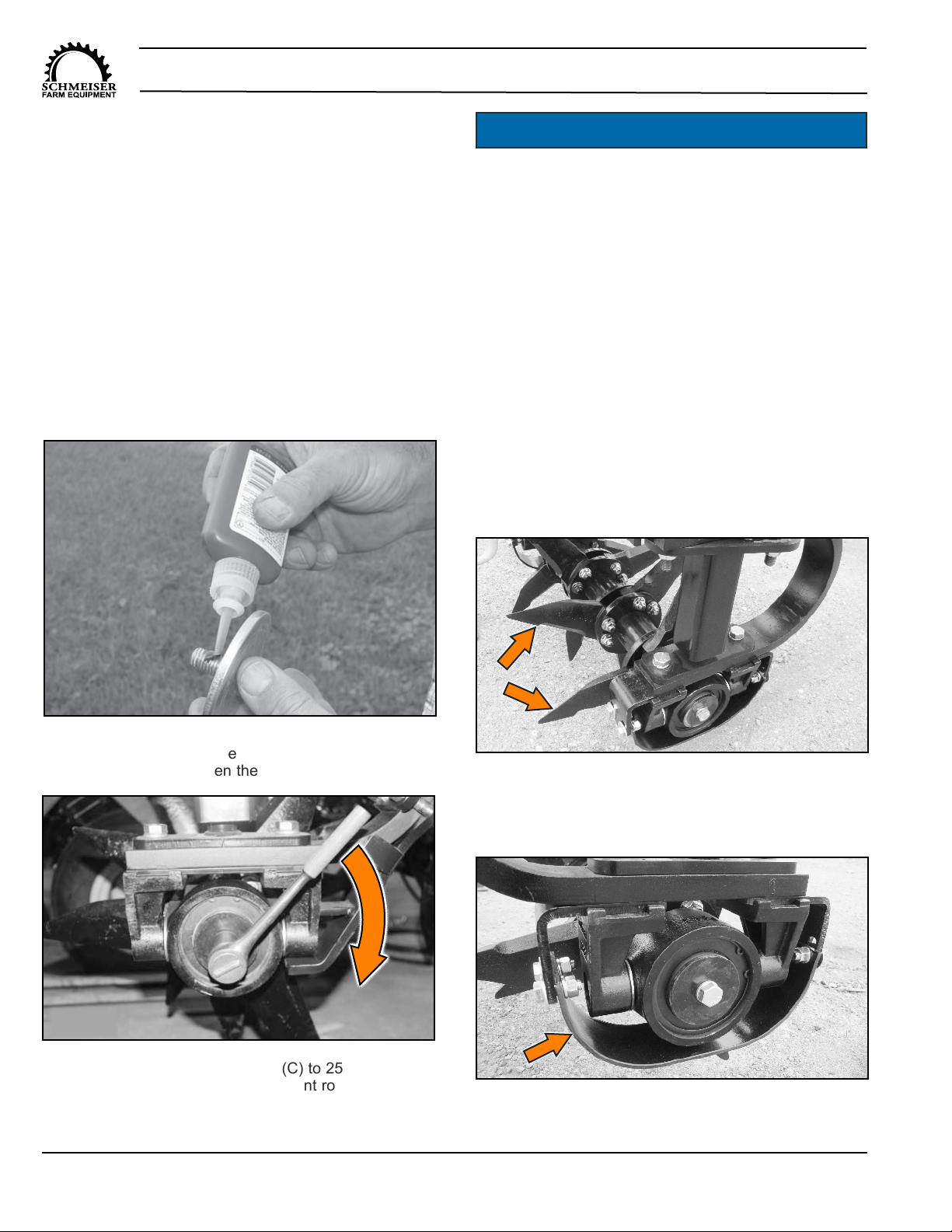 SCHMEISER
FARM EQUIPMENT

e
en the

(C) to 25
nt ro