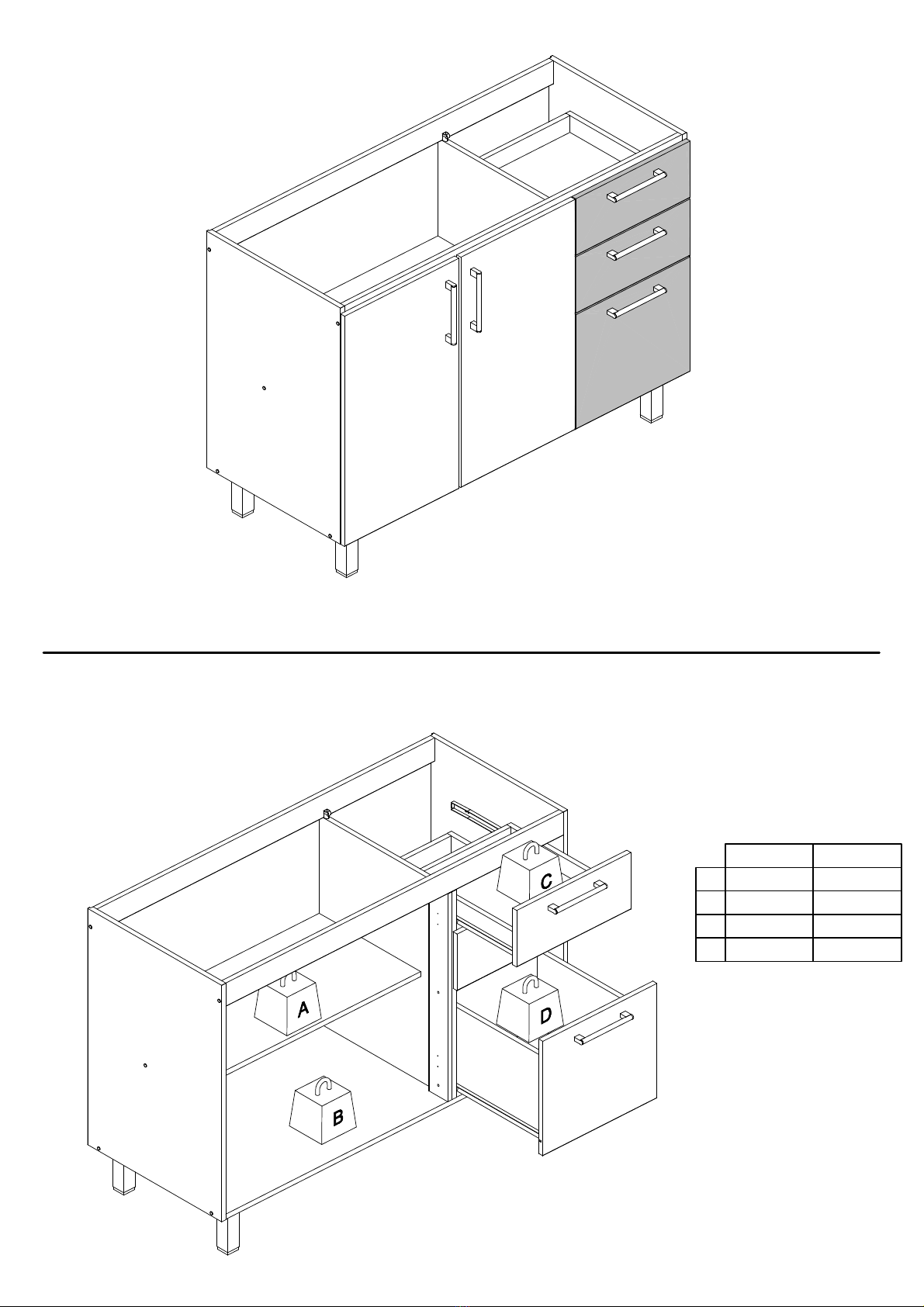 C

A

D

B