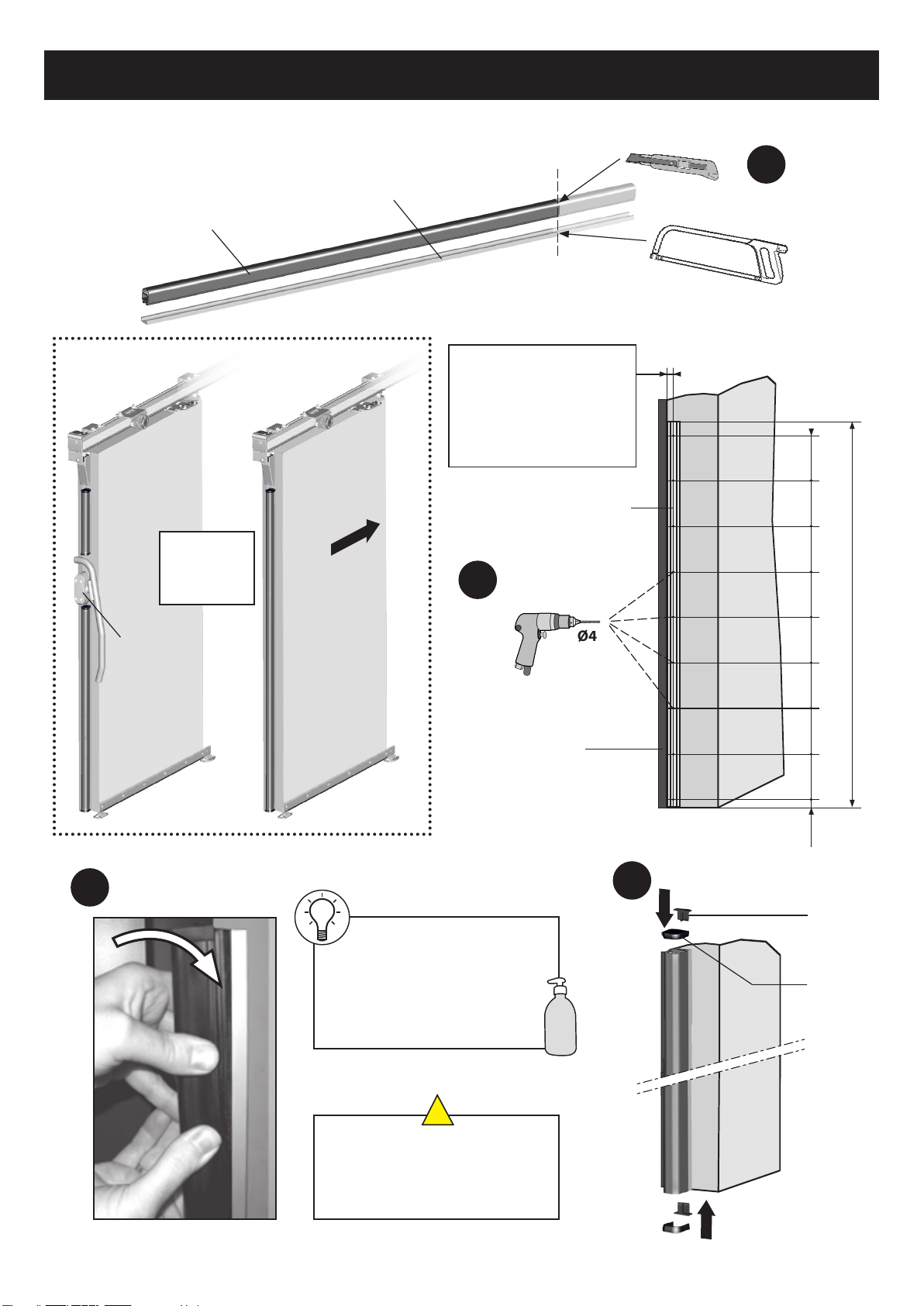 Ø4