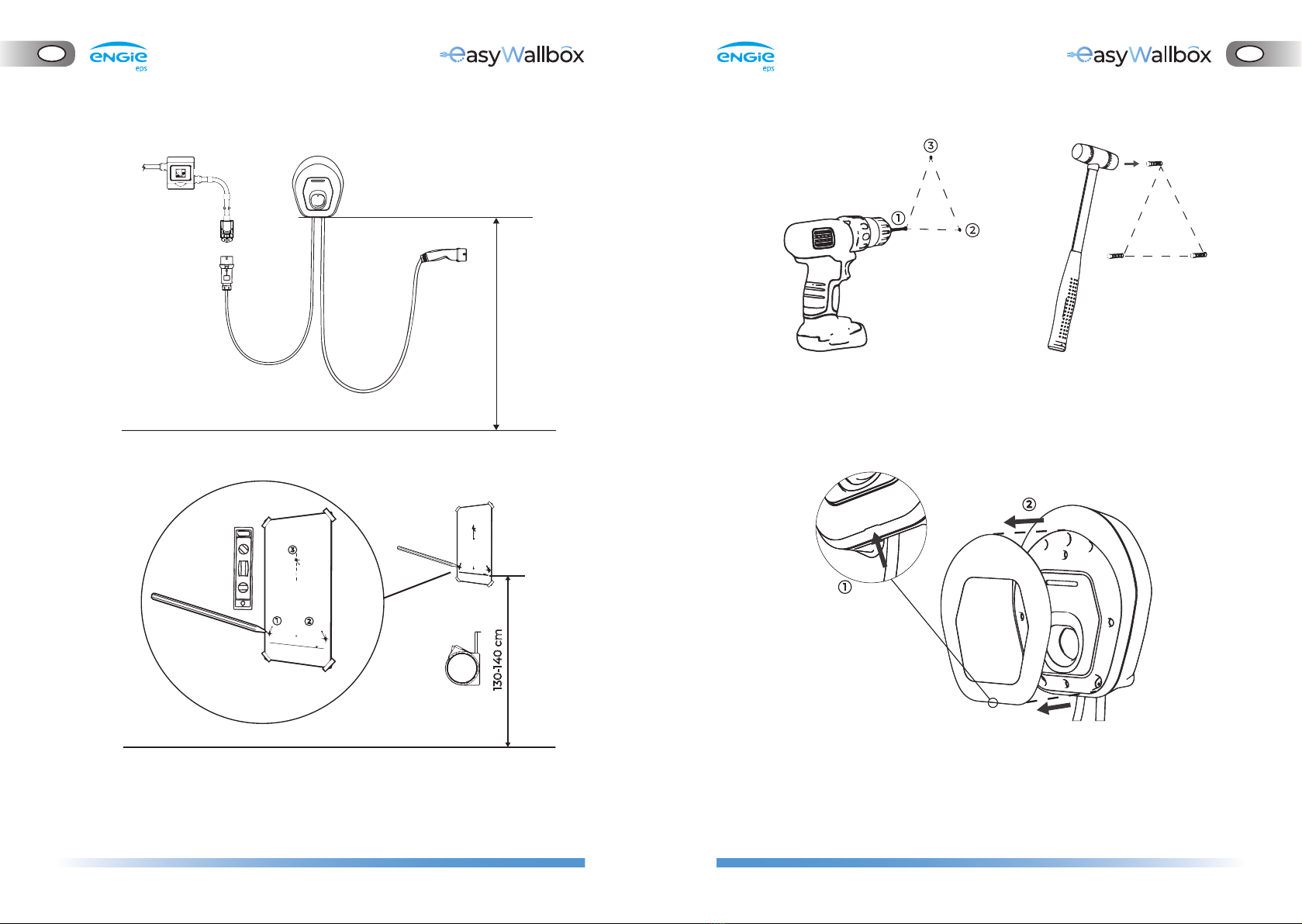 ENGIE eps

easyWallbox

③

①

②

130-140 cm

ENGIE eps

easyWallbox

③

①

②

②

①