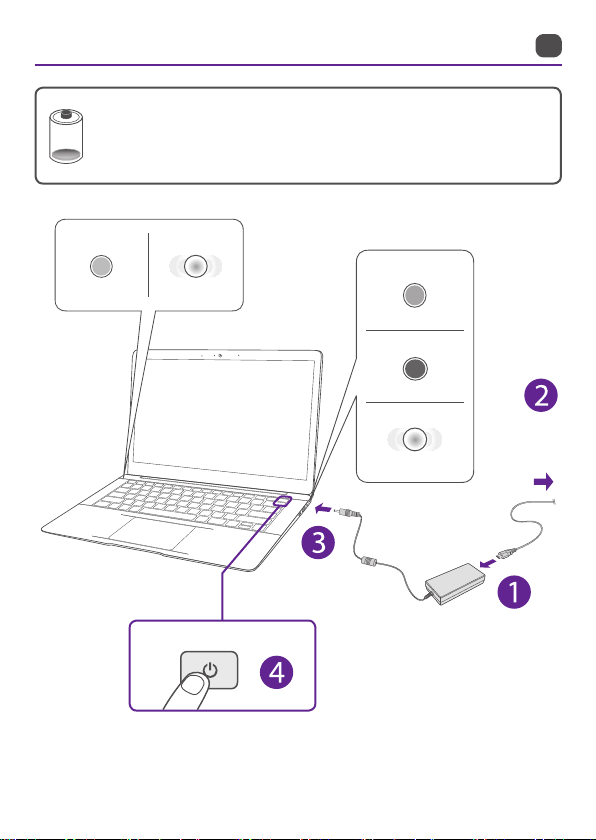 2

3

1

4