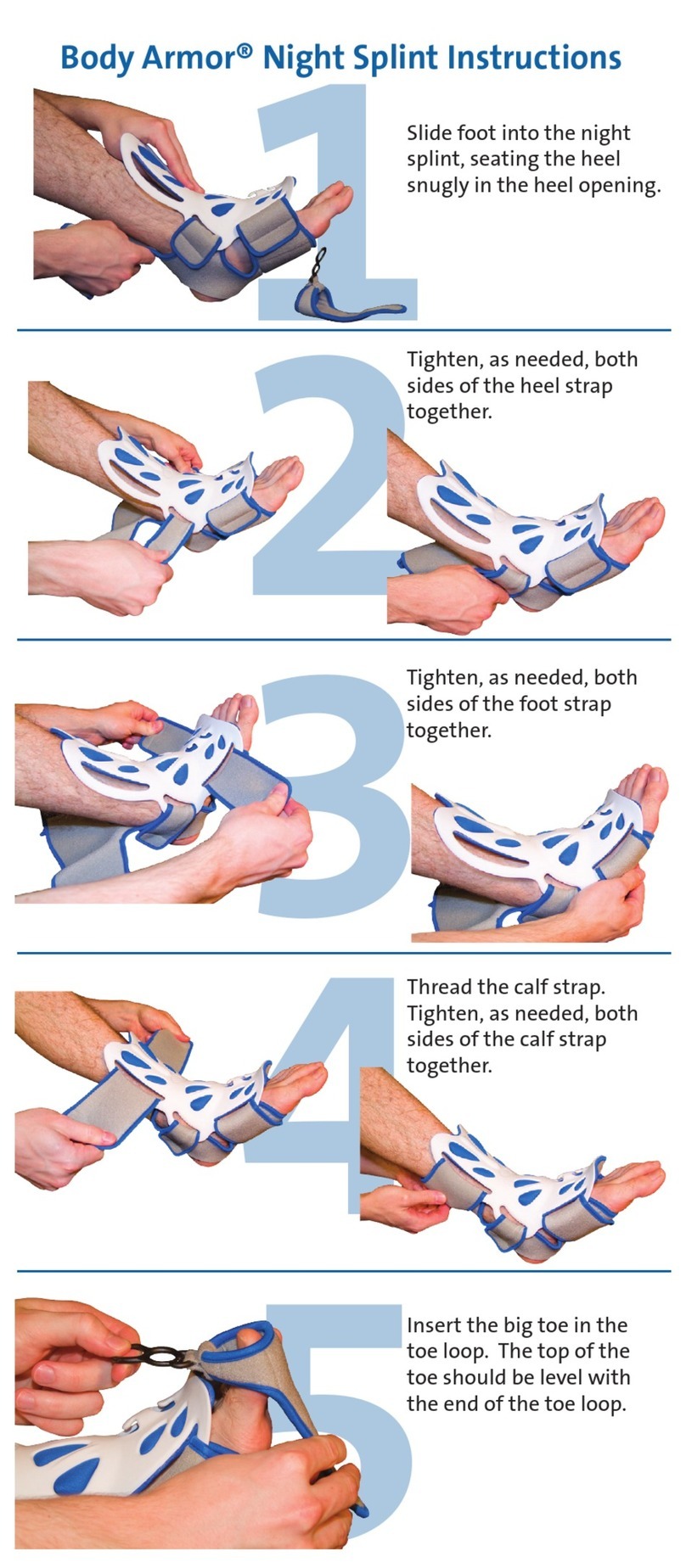 Body Armor® Night Splint Instructions

1

Slide foot into the night splint, seating the heel snugly in the heel opening.

2

Tighten, as needed, both sides of the heel strap together.

3

Tighten, as needed, both sides of the foot strap together.

4

Thread the calf strap. Tighten, as needed, both sides of the calf strap together.

5

Insert the big toe in the toe loop. The top of the toe should be level with the end of the toe loop.