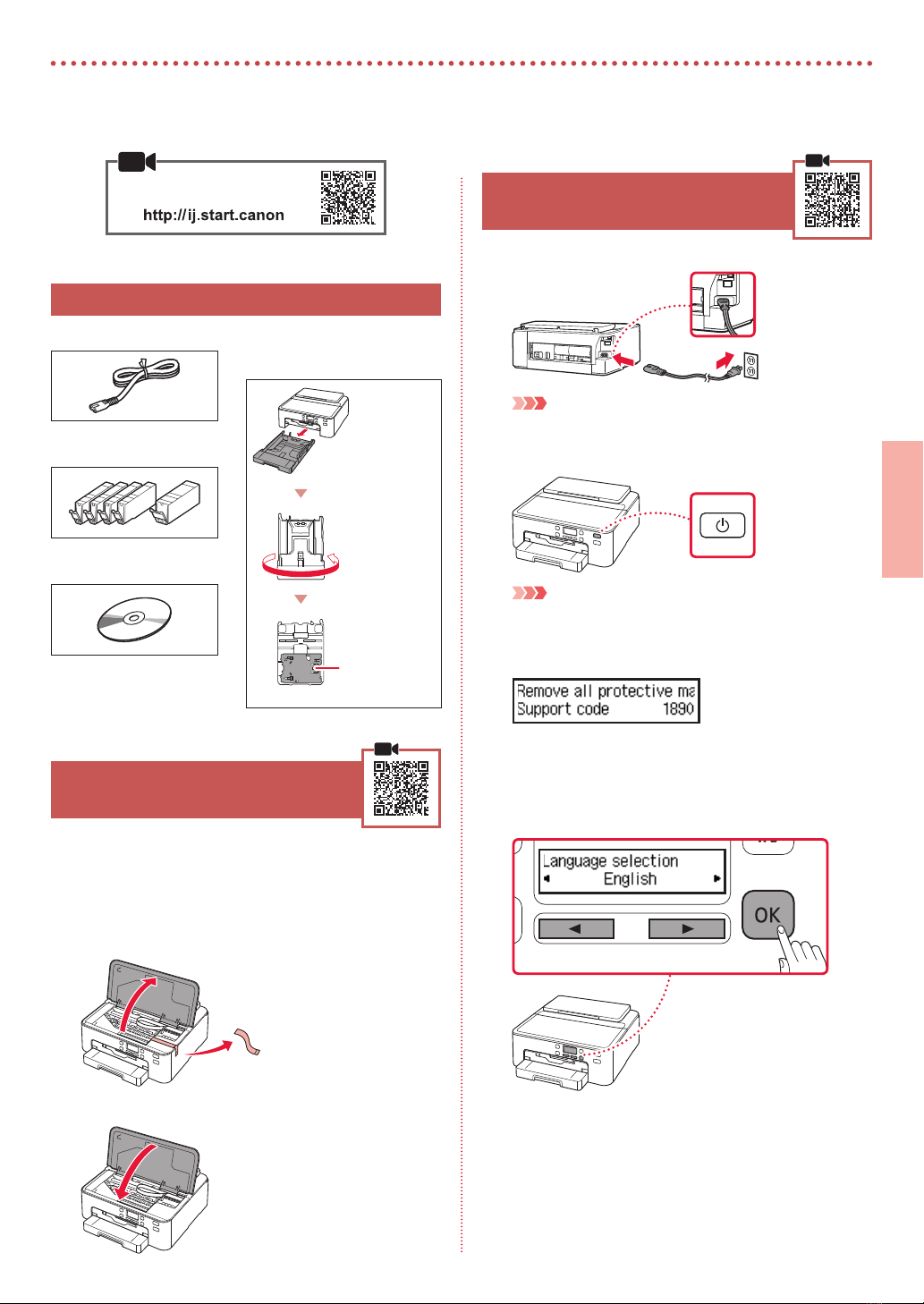 http://ij.start.canon

Remove all protective ma
Support code 1890

Language selection
English

OK