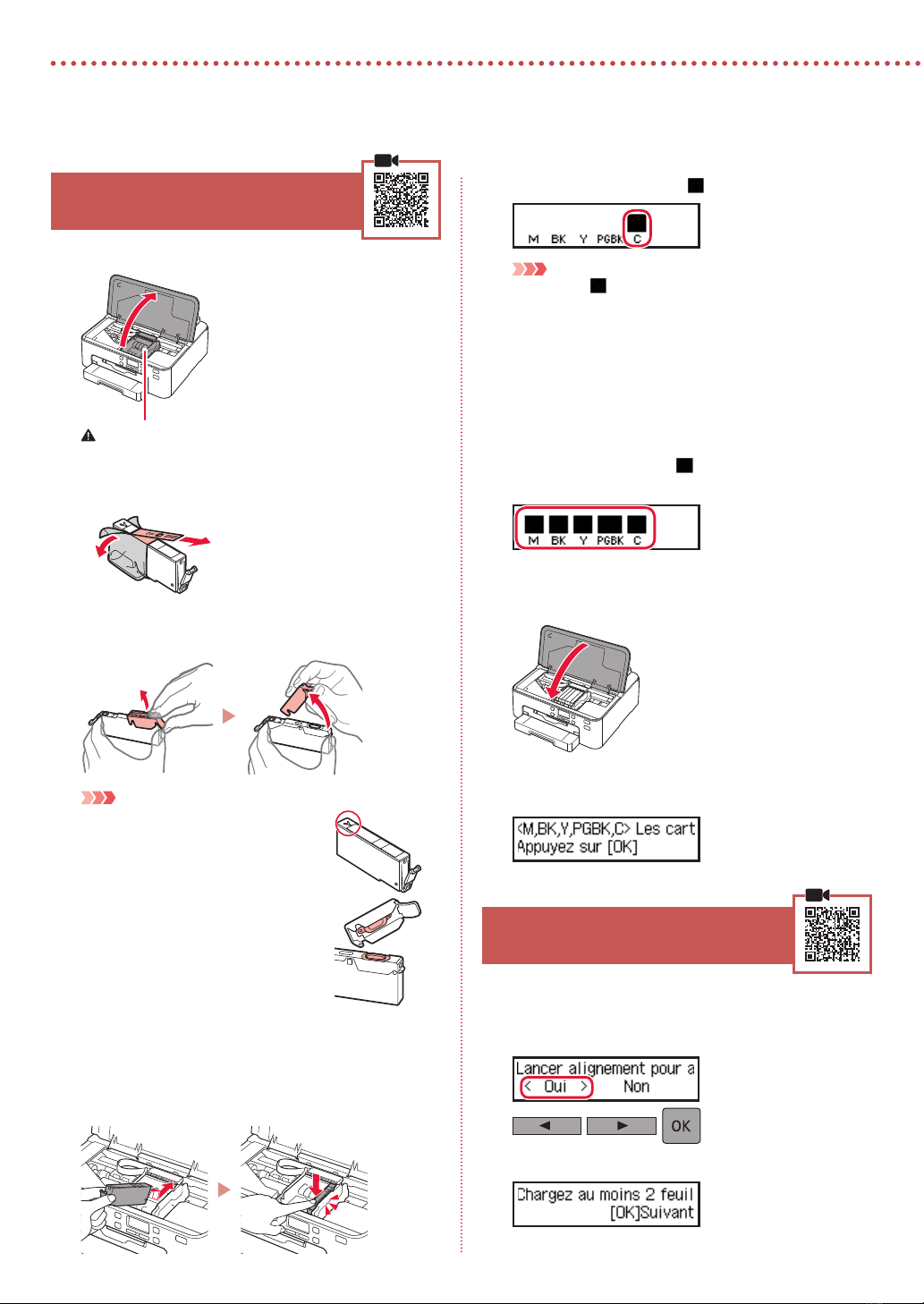 M BK Y PGBK C

M BK Y PGBK C

<M,BK,Y,PGBK,C> Les cart
Appuyez sur [OK]

Lancer alignement pour a
< Oui > Non

OK

Chargez au moins 2 feuil
[OK]Suivant