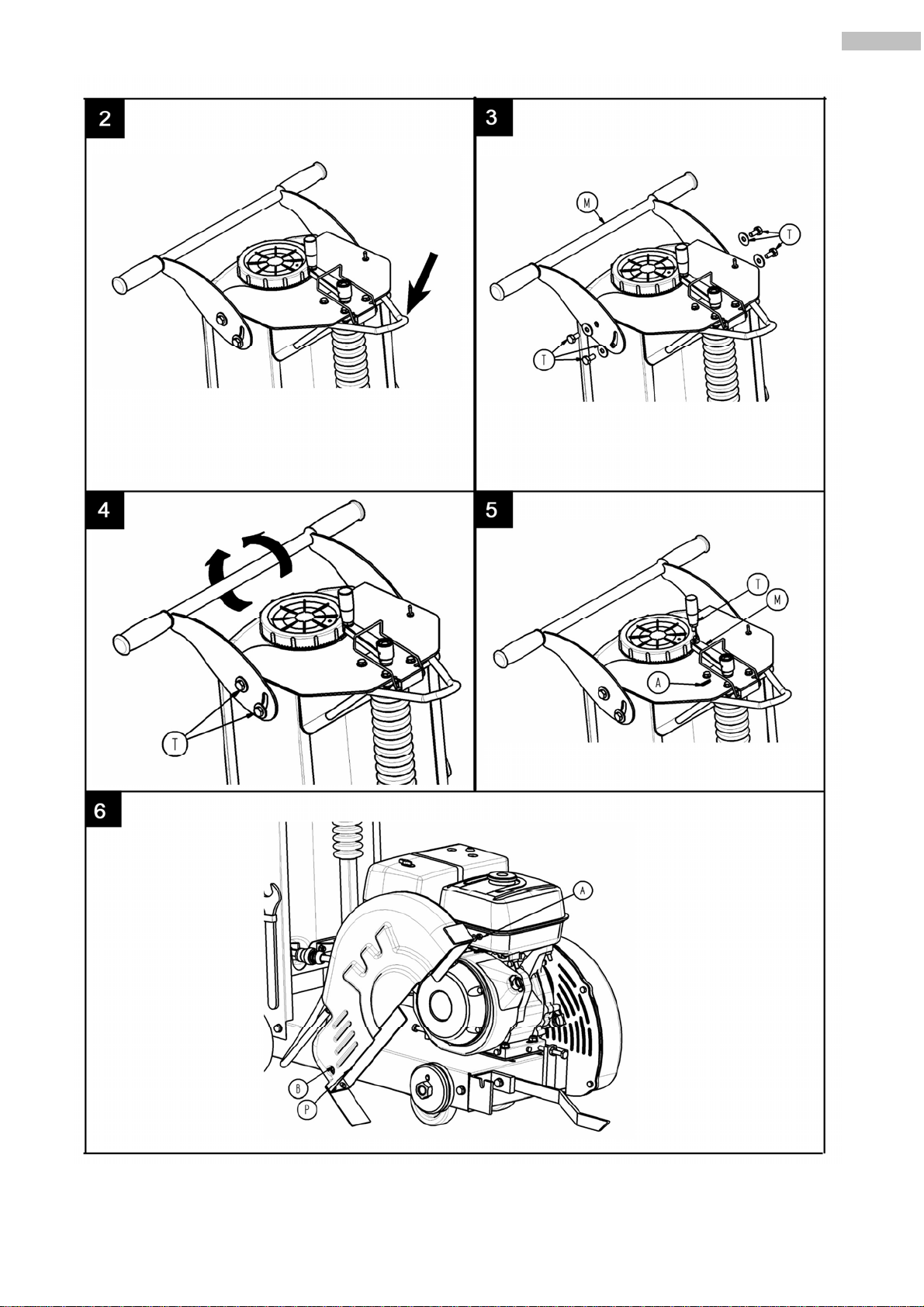 2

3

M

T

T

4

T

5

T

M

A

6

A

B

P