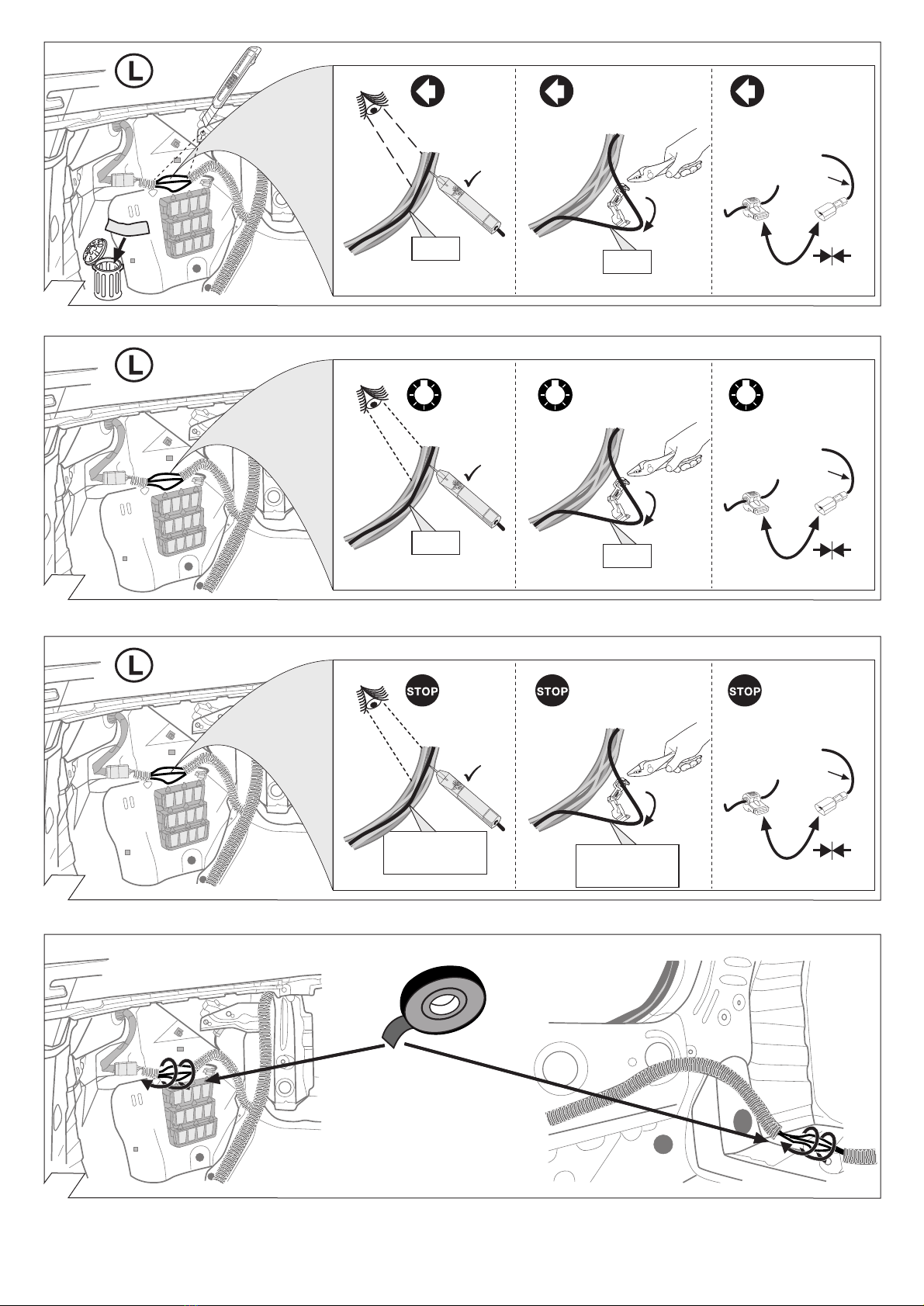 L

L

L

STOP STOP STOP