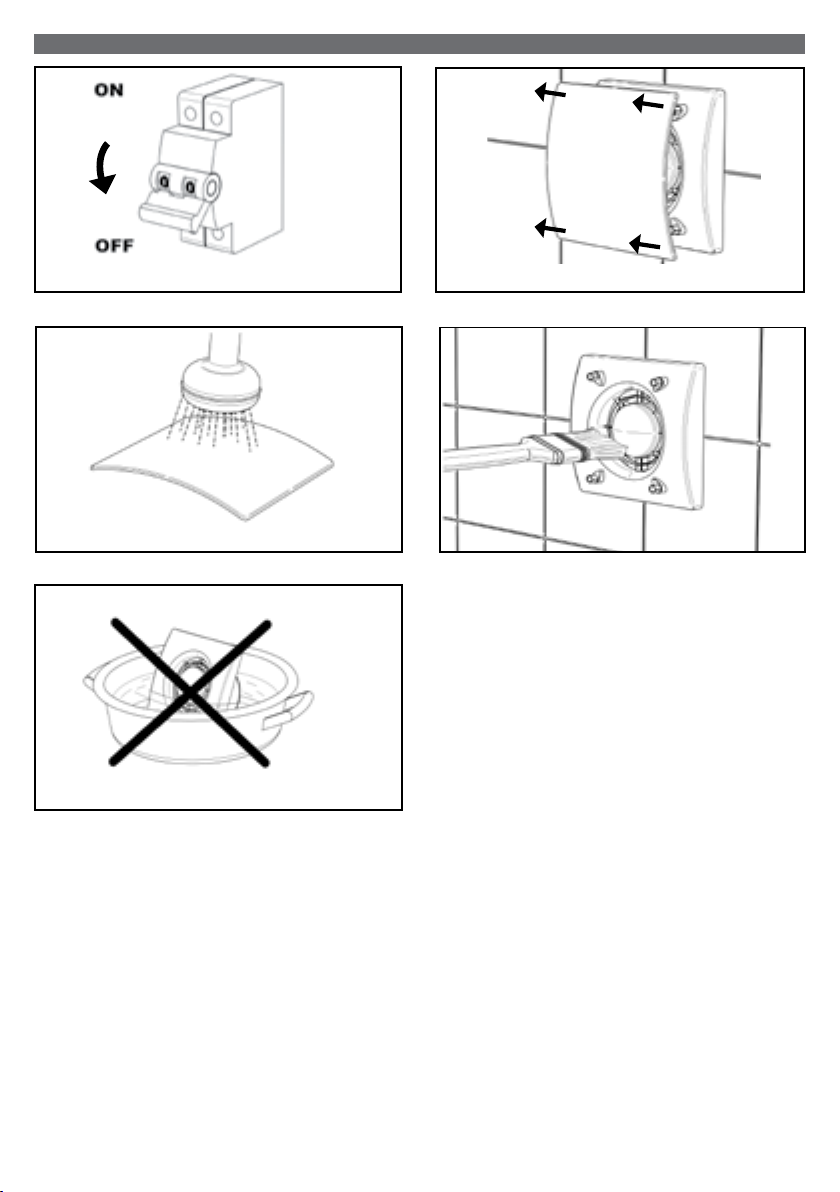 ON

OFF