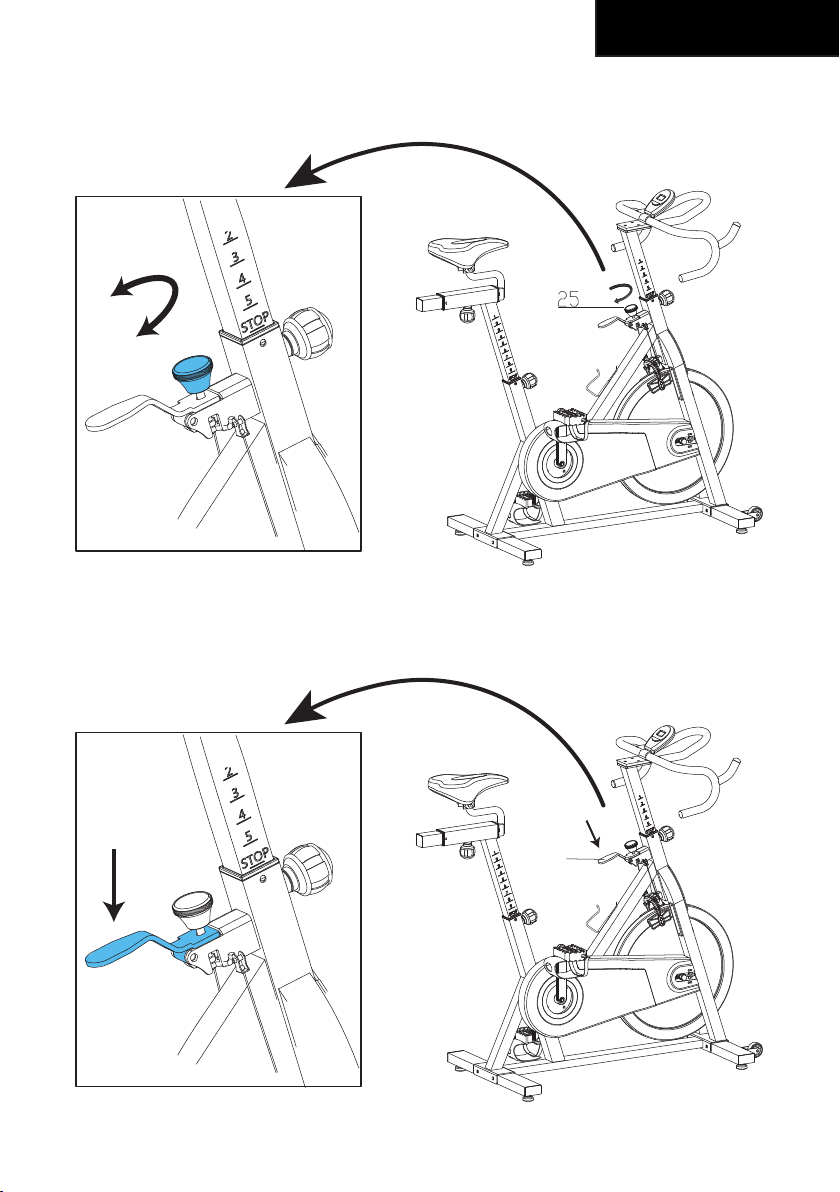 2
3
4
5
STOP

25

2
3
4
5
STOP