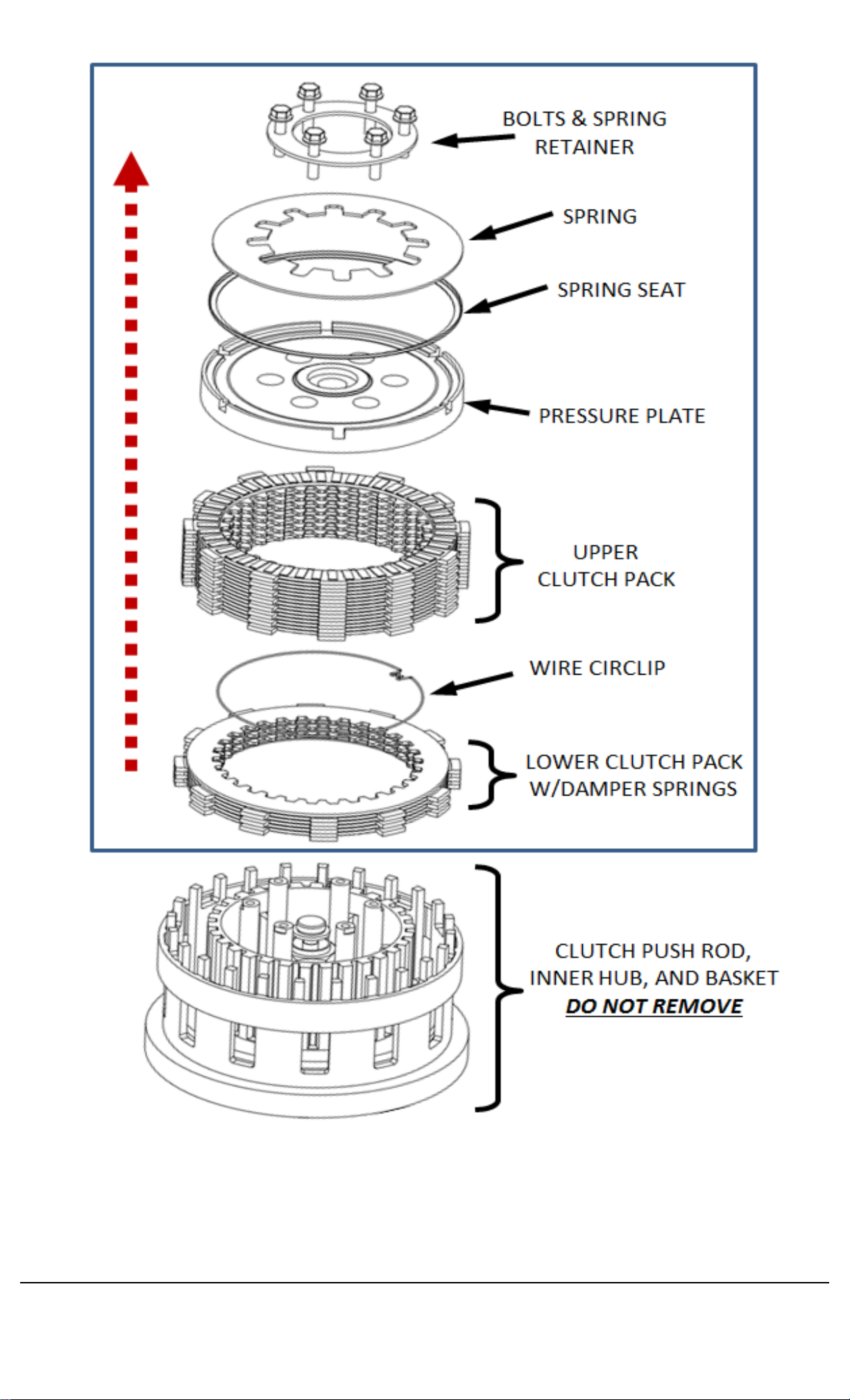 BOLTS & SPRING RETAINER

SPRING

SPRING SEAT

PRESSURE PLATE

UPPER CLUTCH PACK

WIRE CIRCLIP

LOWER CLUTCH PACK W/DAMPER SPRINGS

CLUTCH PUSH ROD, INNER HUB, AND BASKET
DO NOT REMOVE