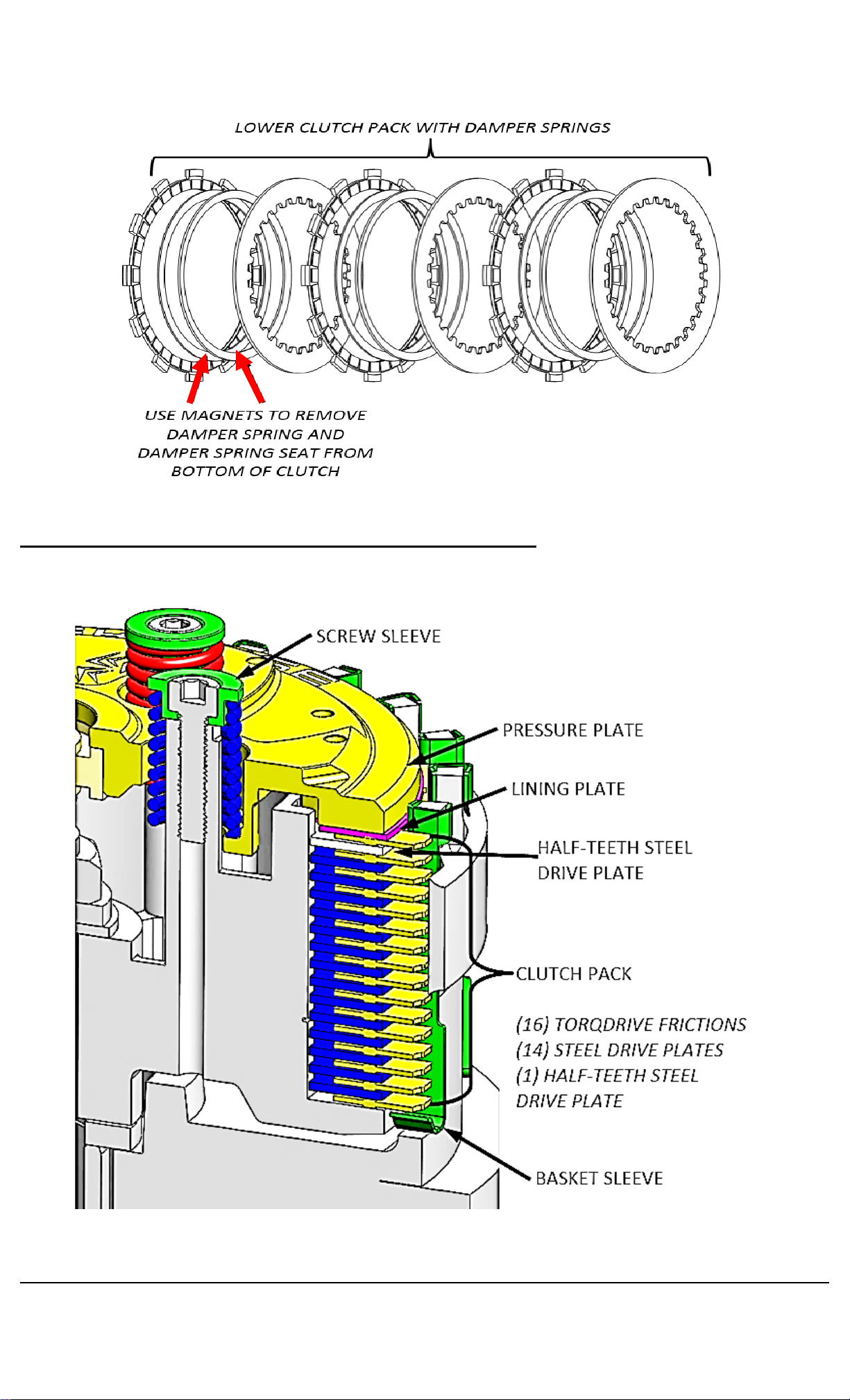 LOWER CLUTCH PACK WITH DAMPER SPRINGS

USE MAGNETS TO REMOVE DAMPER SPRING AND DAMPER SPRING SEAT FROM BOTTOM OF CLUTCH

SCREW SLEEVE

PRESSURE PLATE

LINING PLATE

HALF-TEETH STEEL DRIVE PLATE

CLUTCH PACK

(16) TORQDRIVE FRICTIONS
(14) STEEL DRIVE PLATES
(1) HALF-TEETH STEEL DRIVE PLATE

BASKET SLEEVE