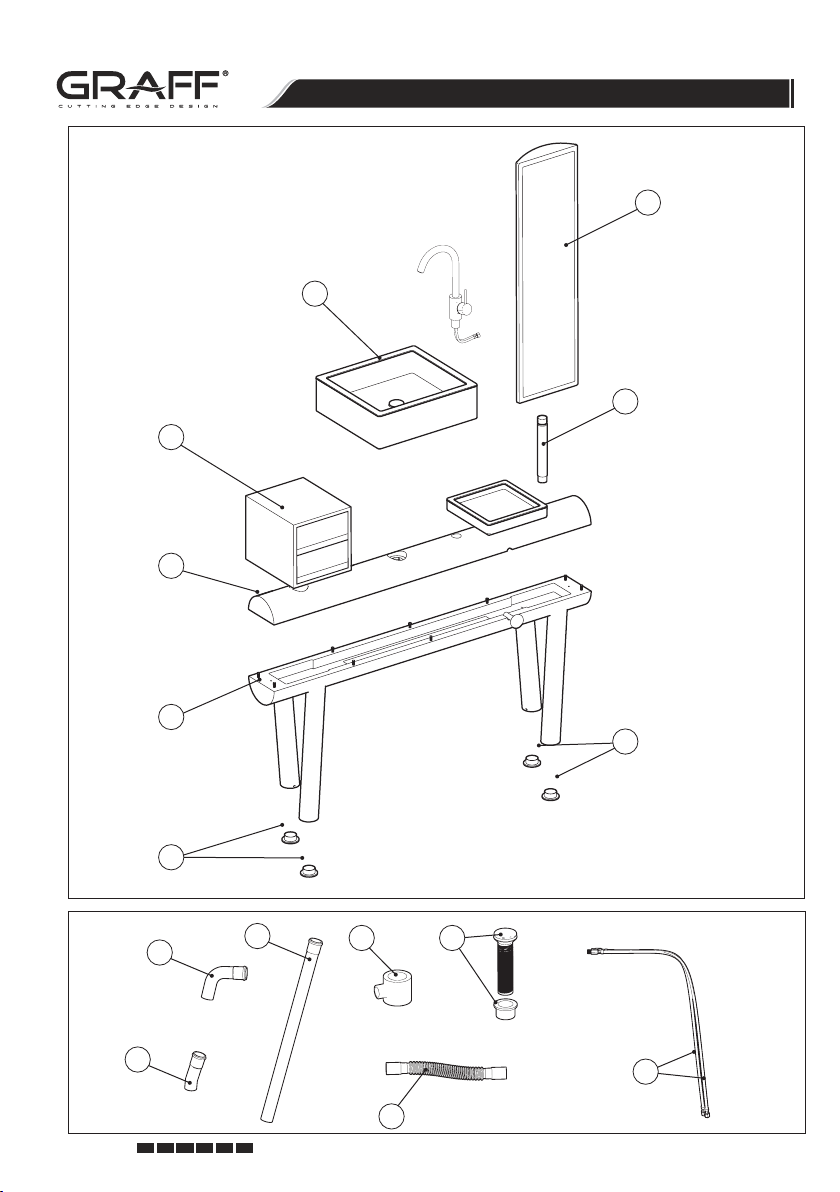 GRAFF®
CUTTING EDGE DESIGN