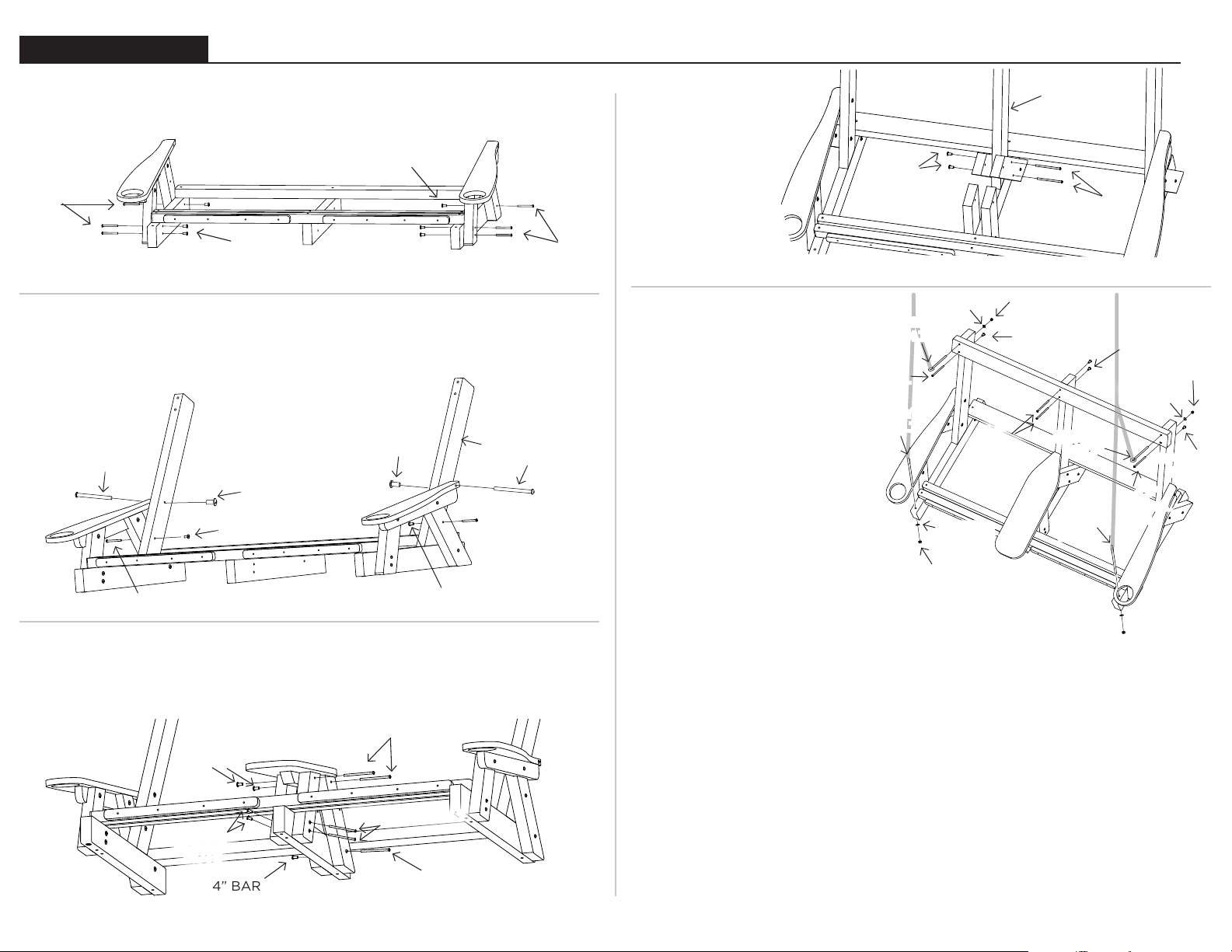 4" BAR