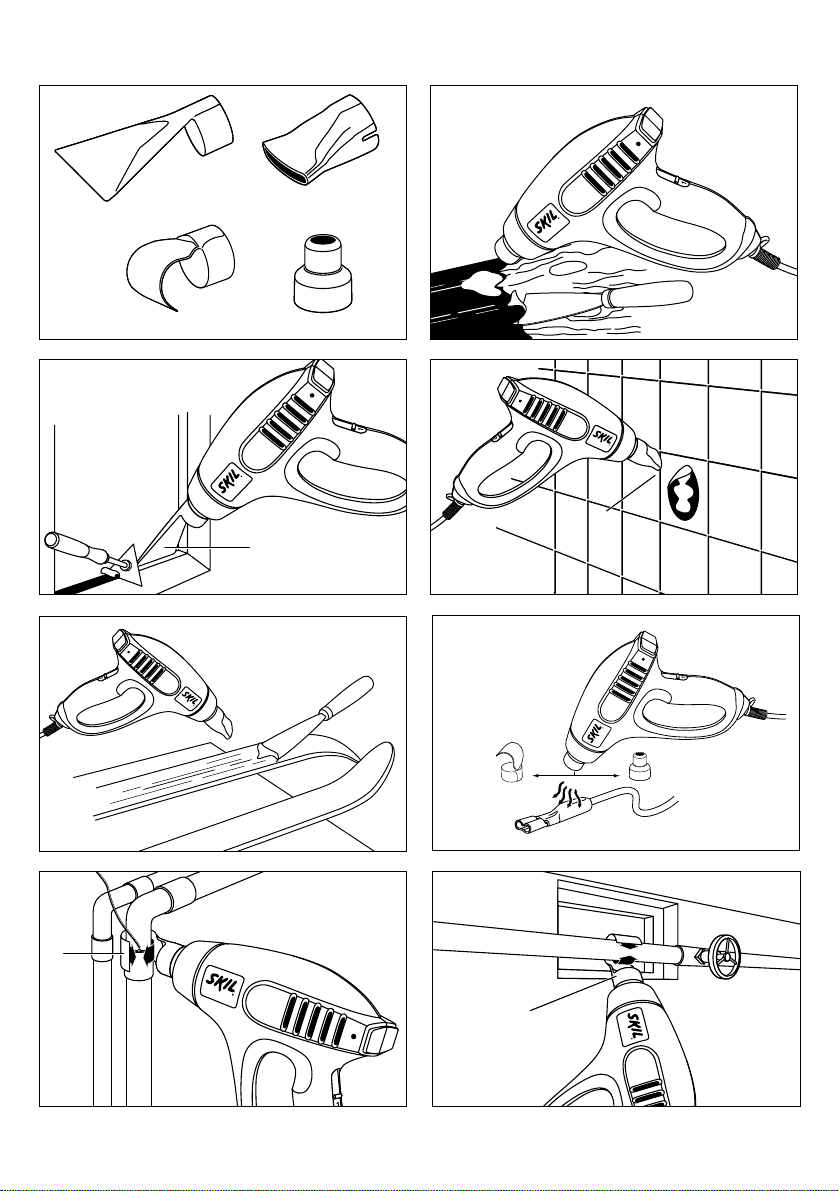 SKIL
SKIL
SKIL
SKIL
SKIL
SKIL
SKIL