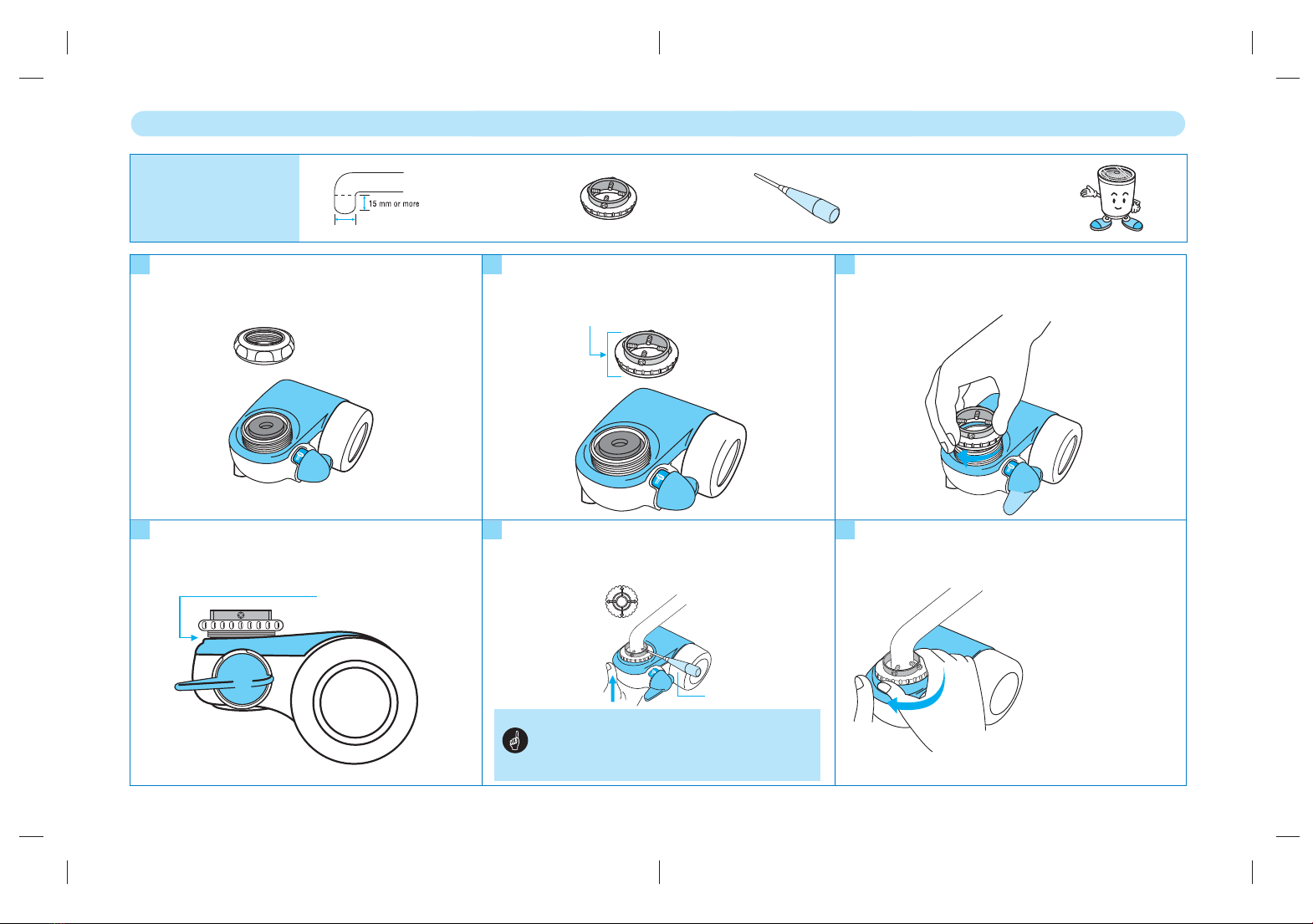 15 mm or more