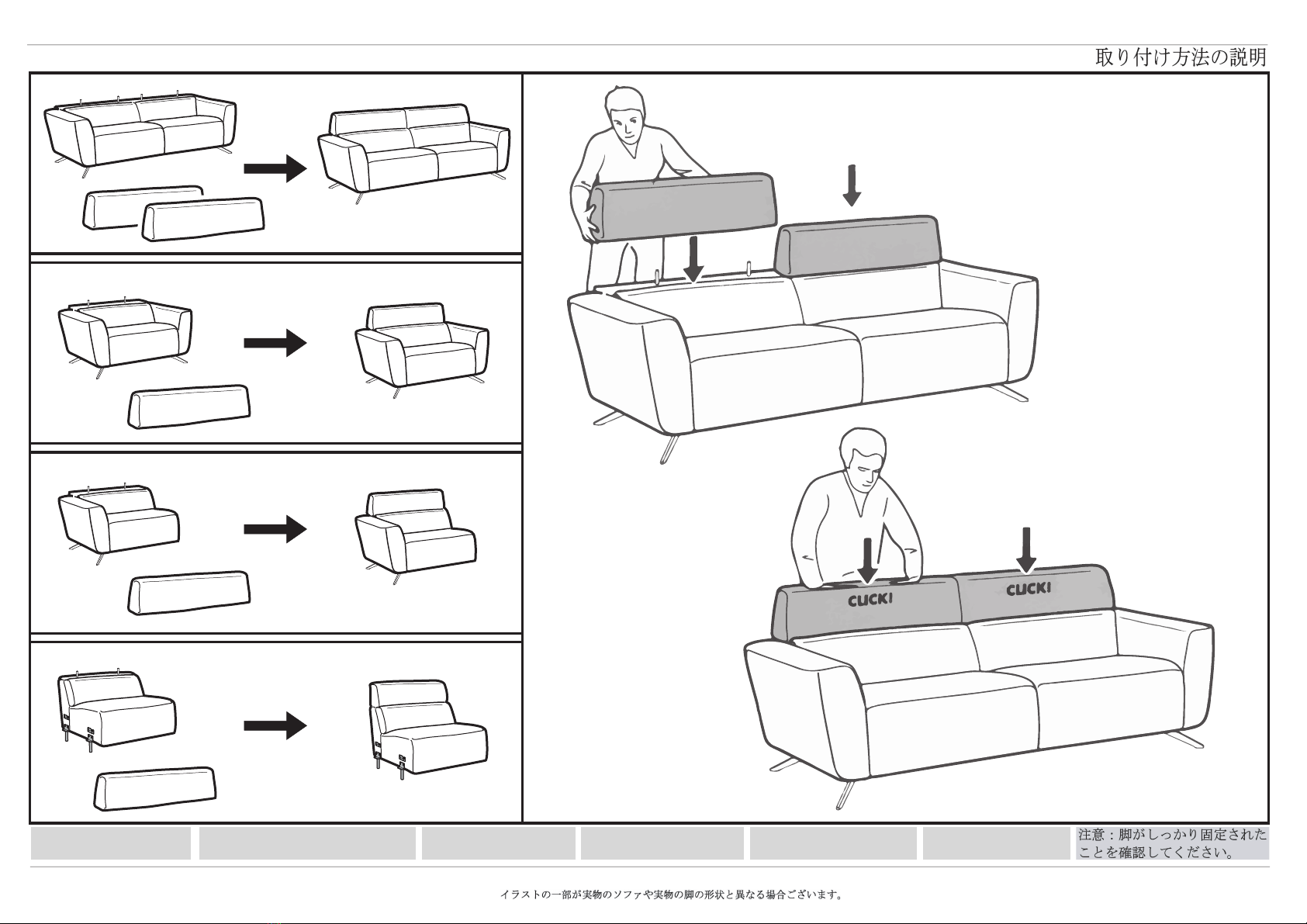 取り付け方法の説明

CLICK!

CLICK!

注意：脚がしっかり固定されたことを確認してください。

イラストの一部が実物のソファや実物の脚の形状と異なる場合ございます。