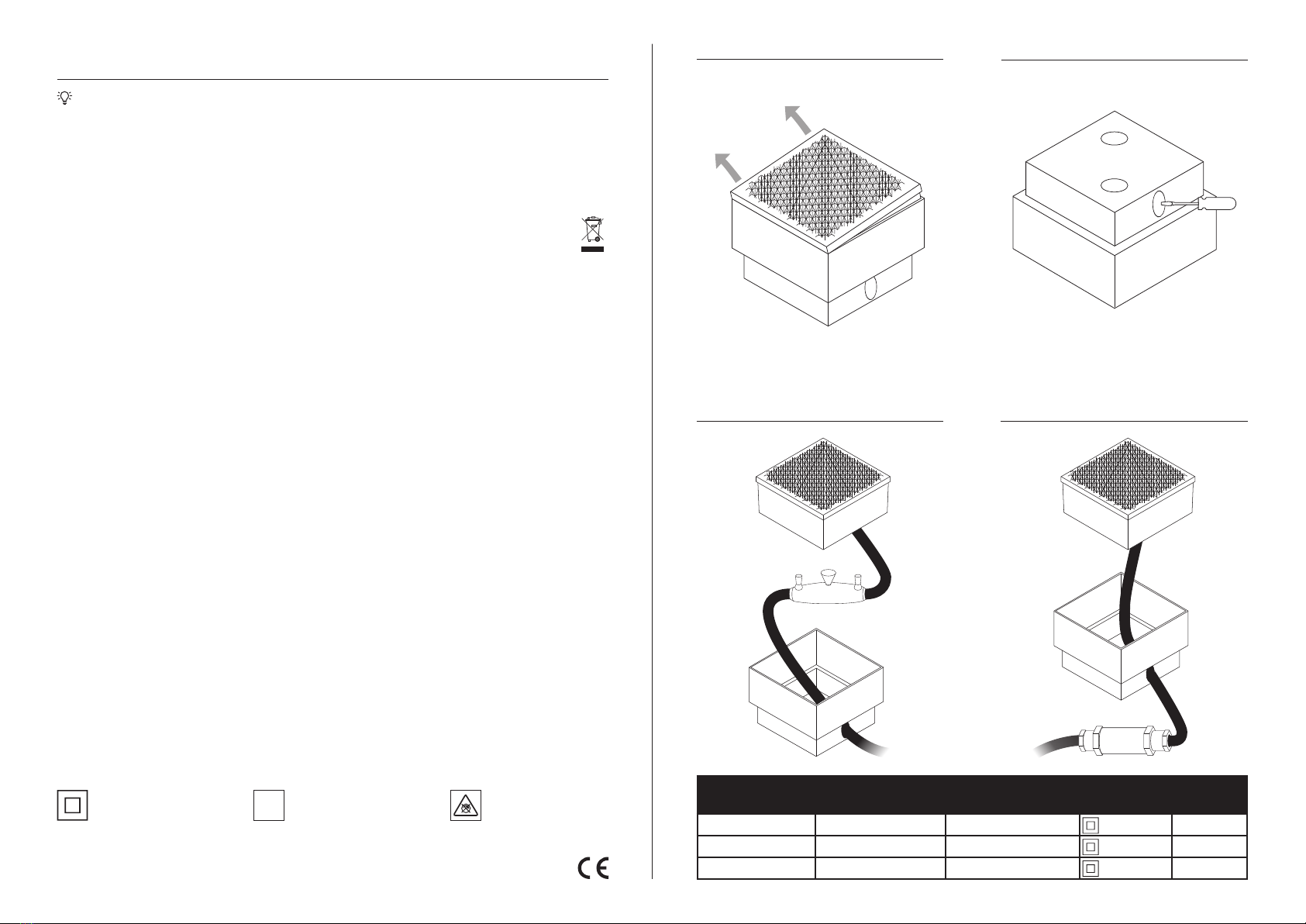 CE