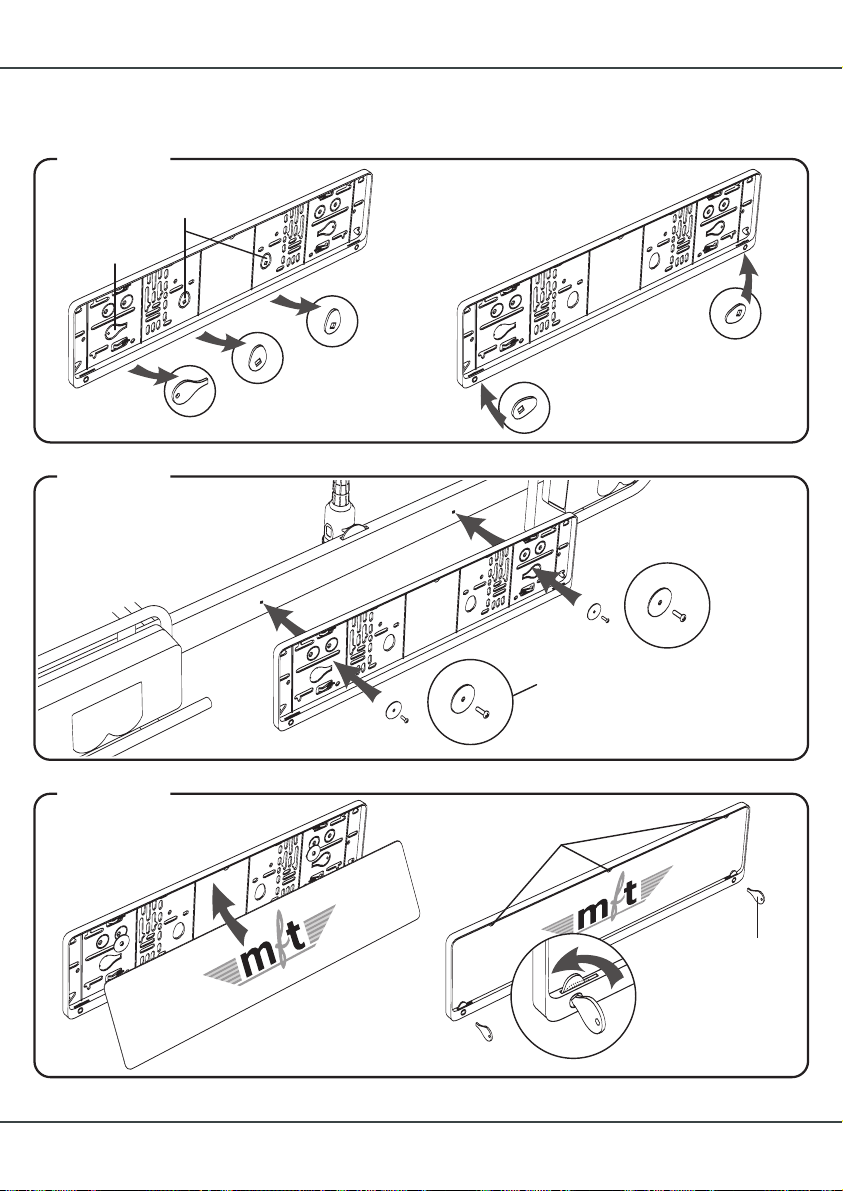 mft

mft