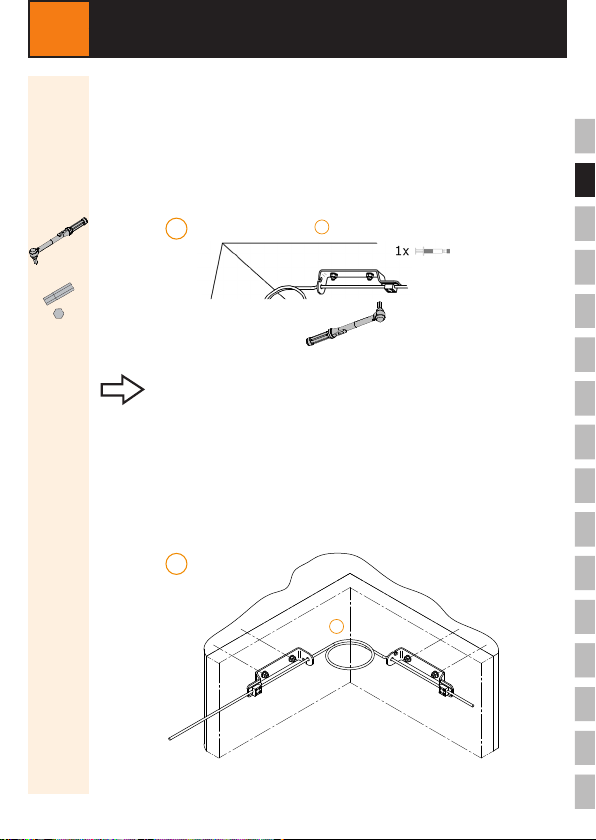 1x