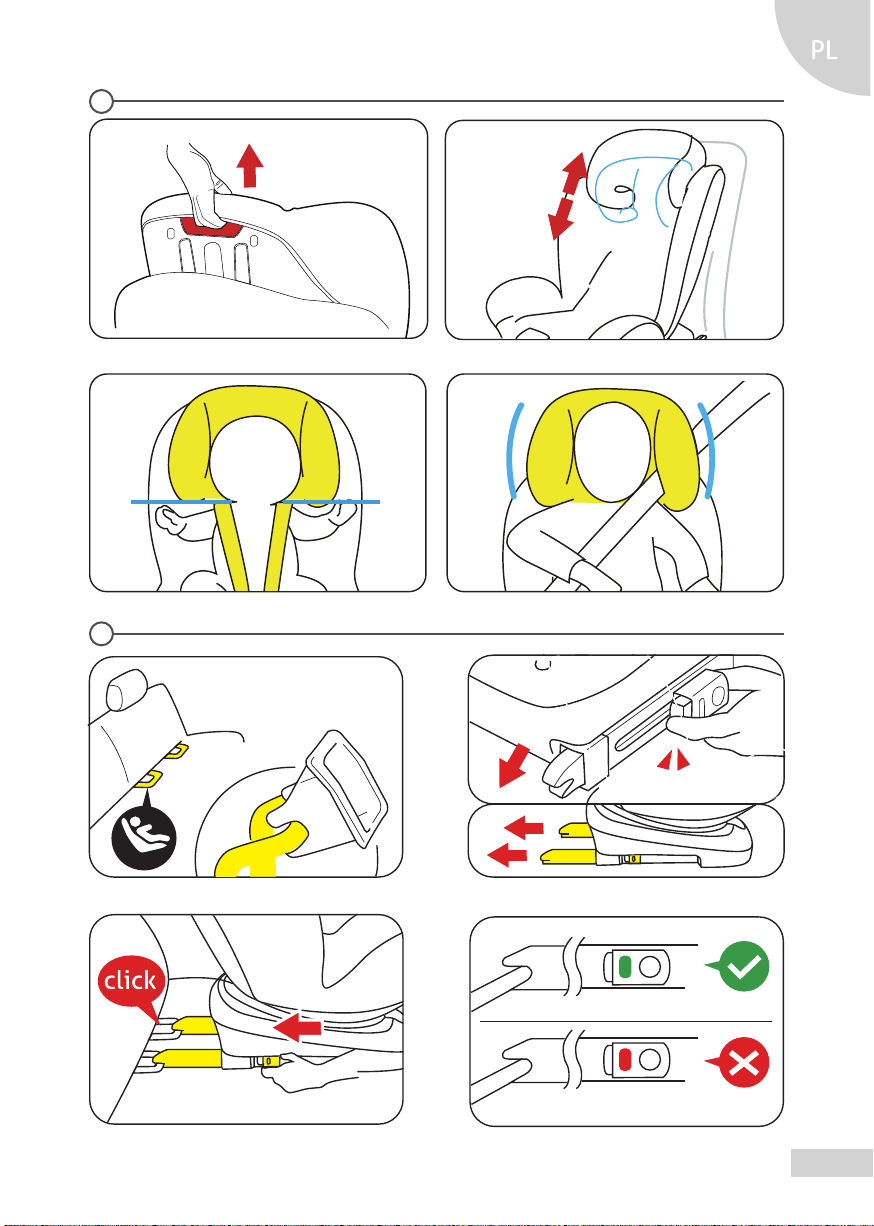 PL

click