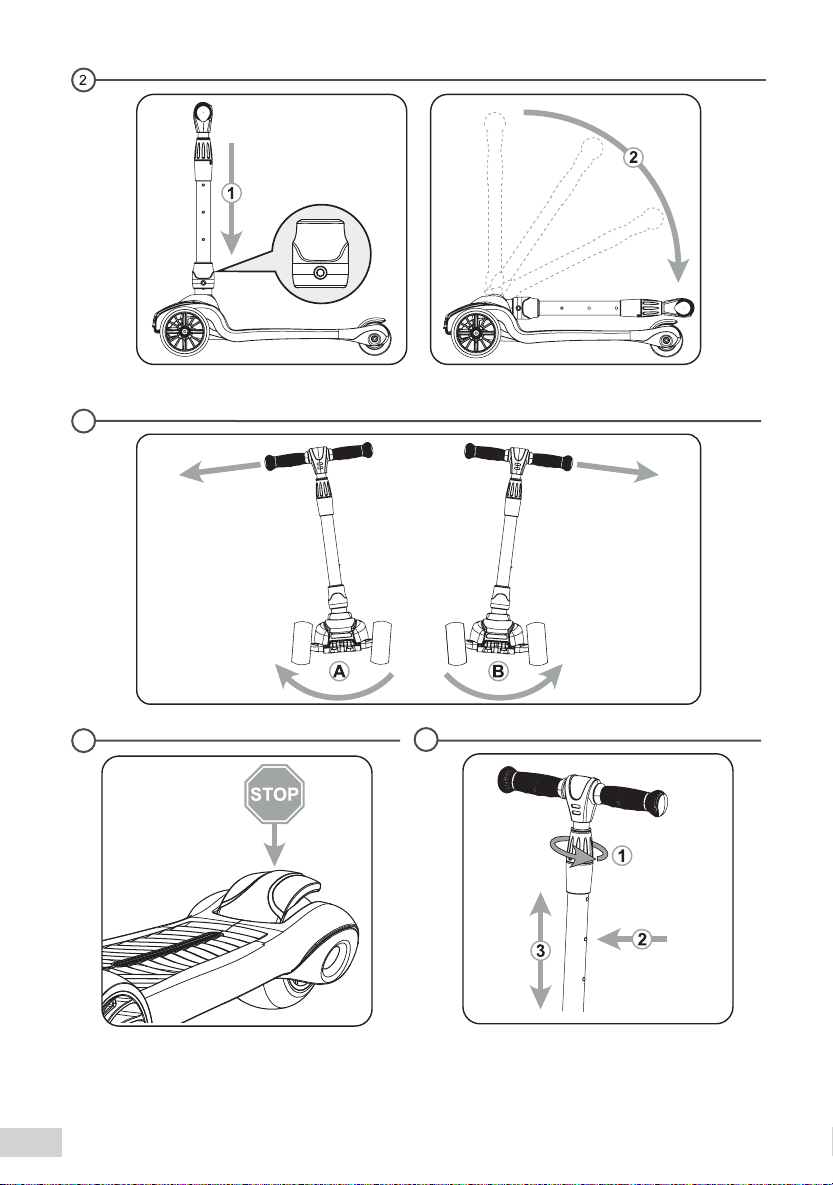 2

1

2

A

B

STOP

1

2

3