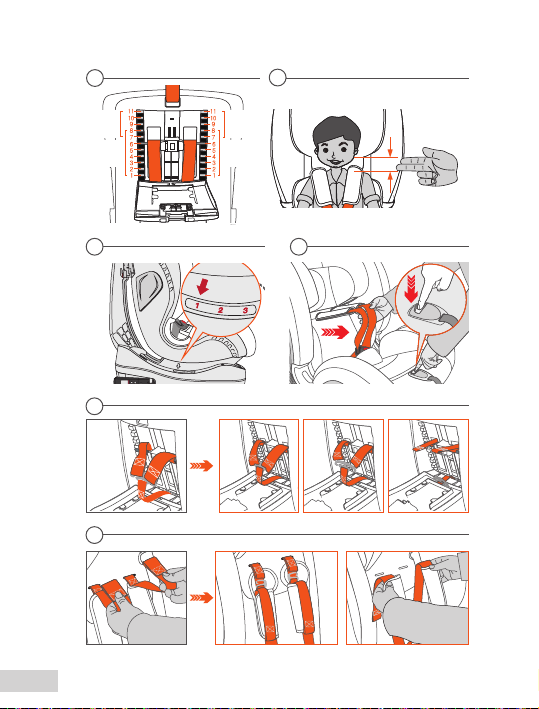 11
10
9
8
7
6
5
4
3
2
1

11
10
9
8
7
6
5
4
3
2
1

1 2 3