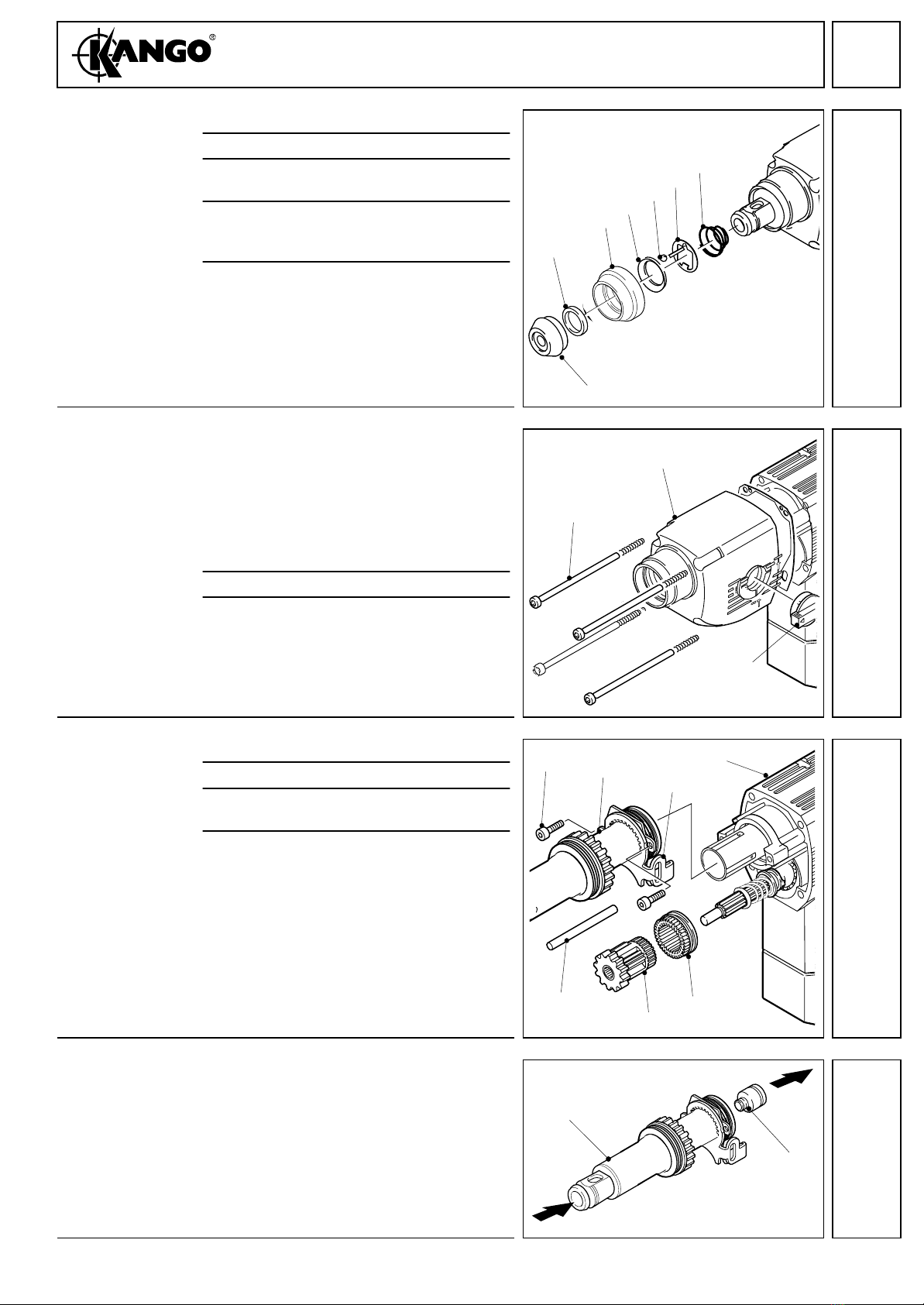 KANGO®