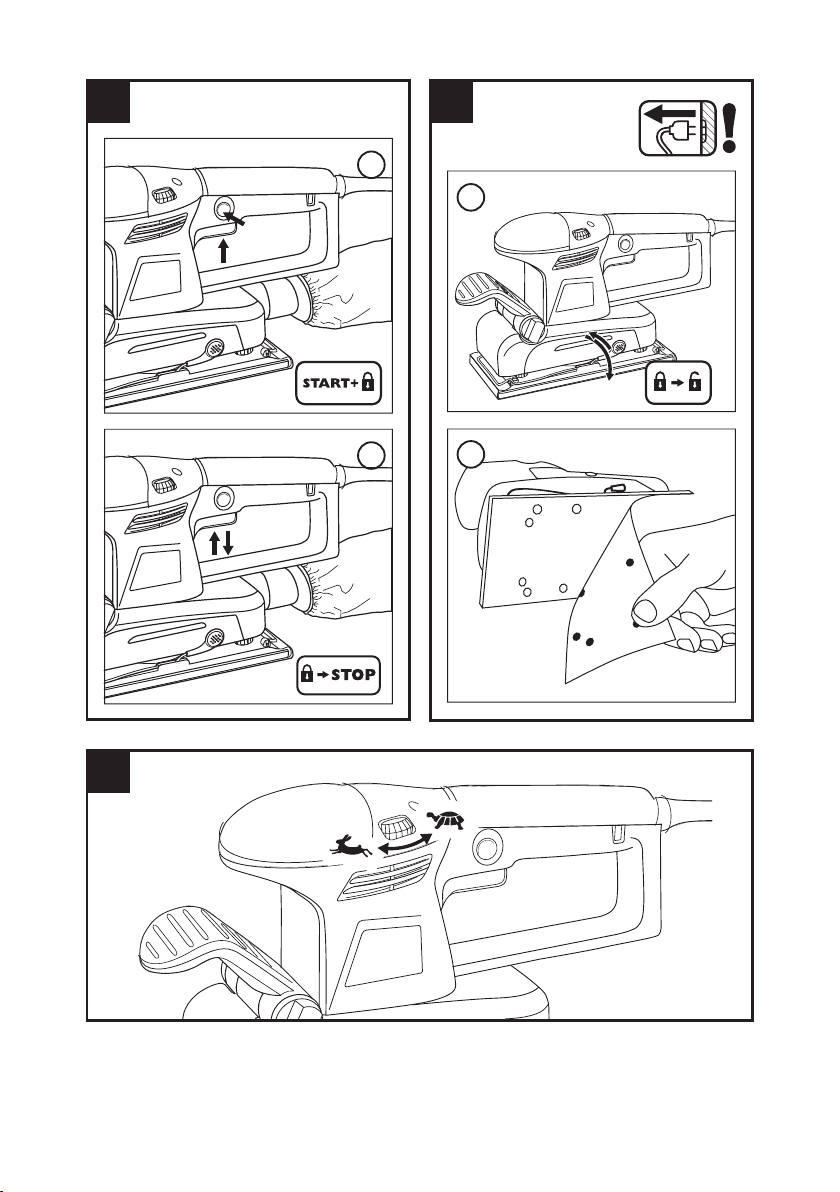 START+

STOP