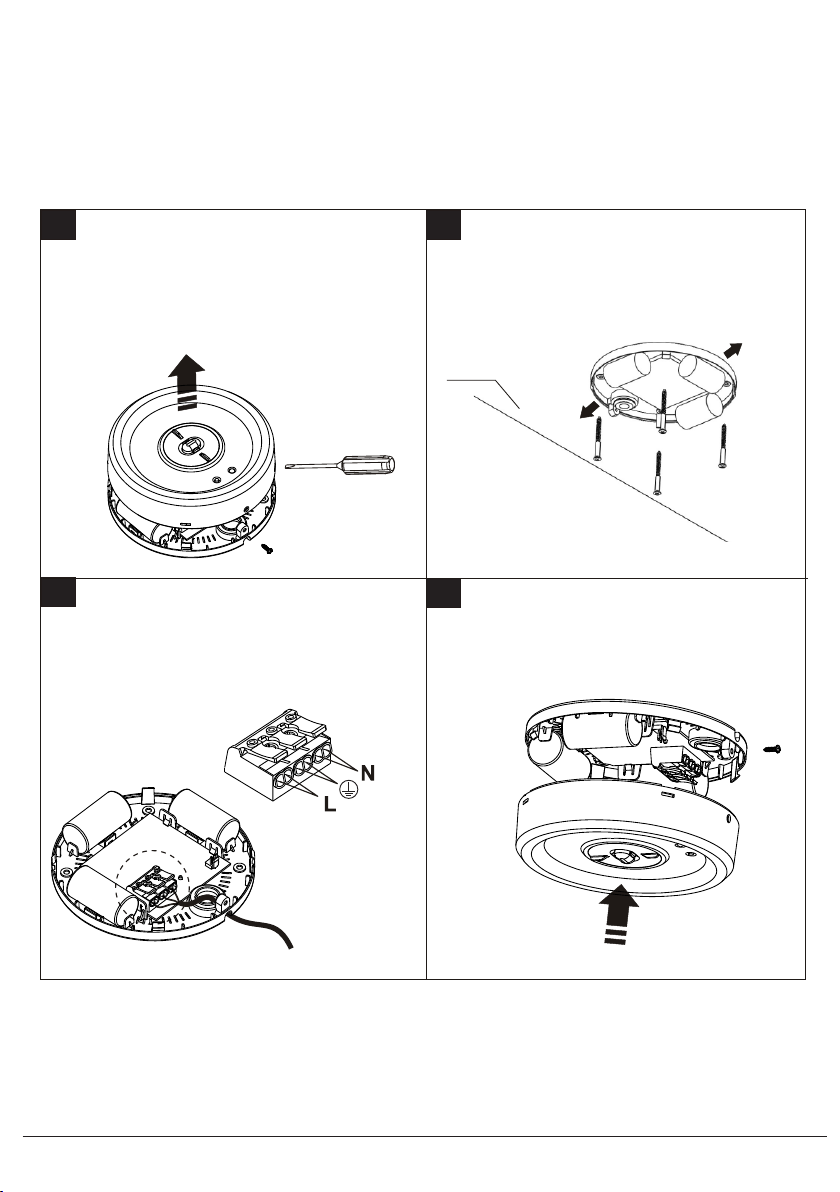 N
L