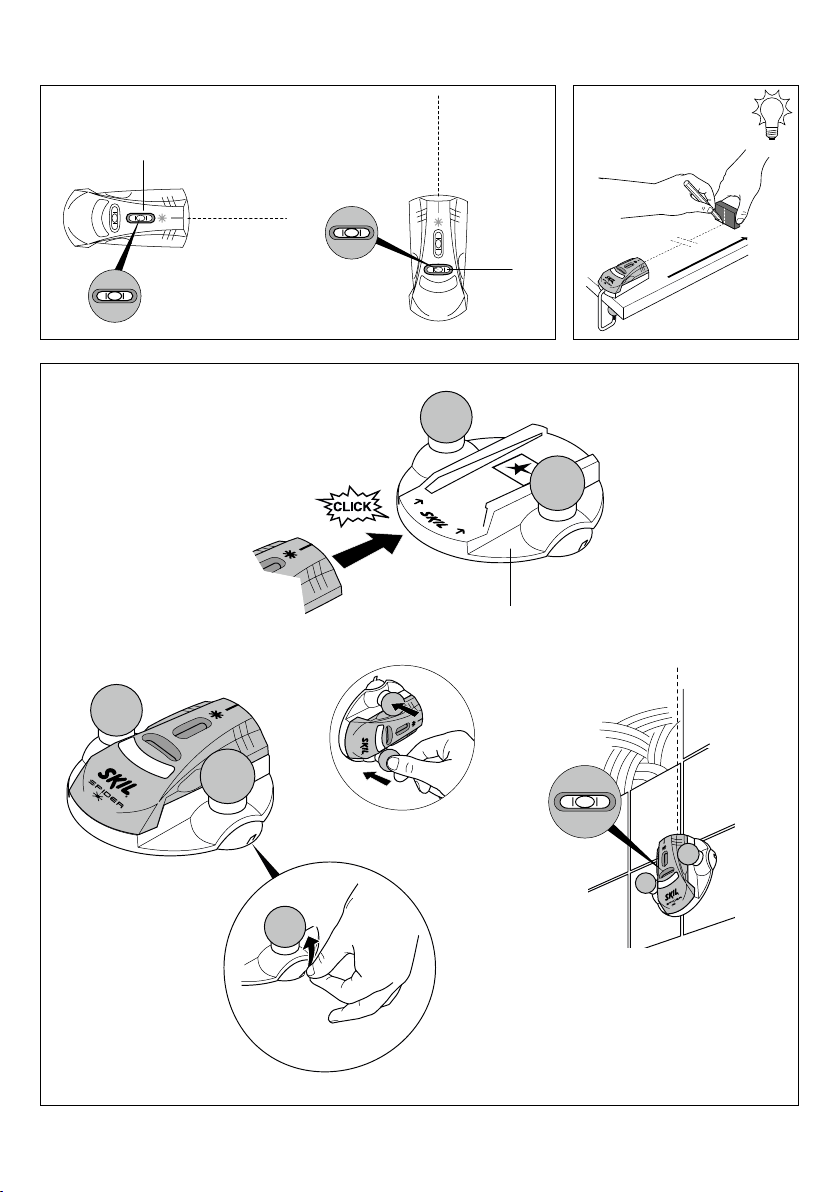 CLICK
SKIL
SKIL
SPIDER
SKIL
SKIL