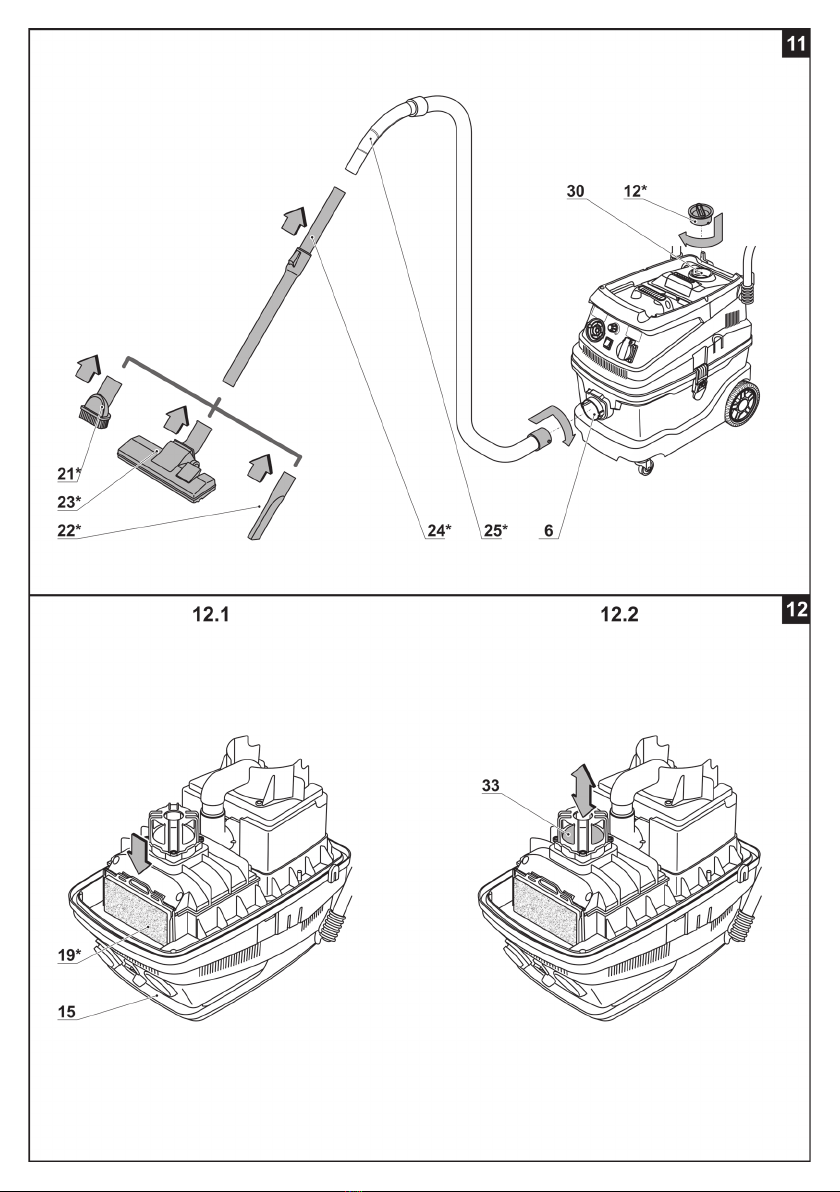 11

30

12*

21*

23*

22*

24*

25*

6

12.1

12.2

12

33

19*

15