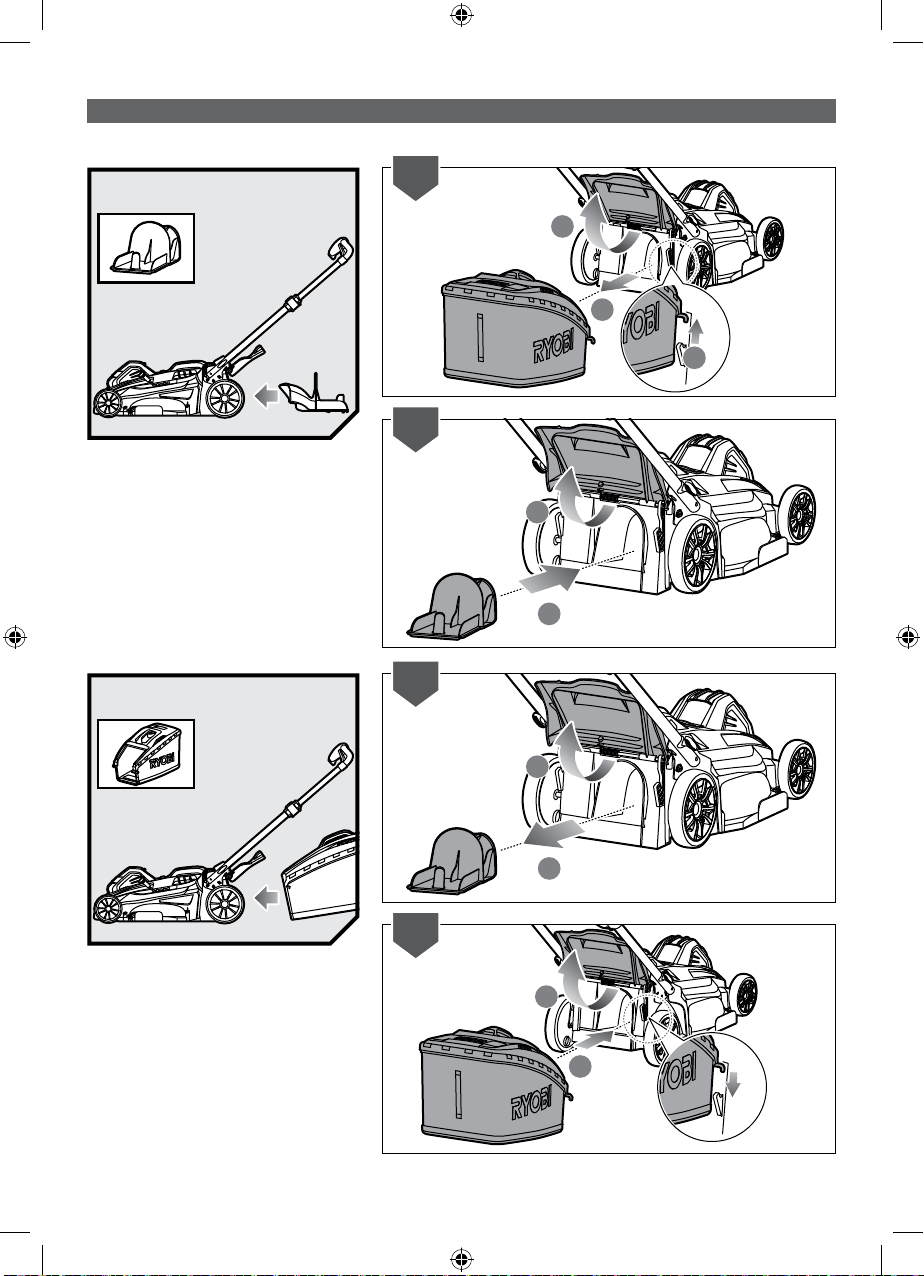 RYOBI

RYOBI

RYOBI

RYOBI

RYOBI