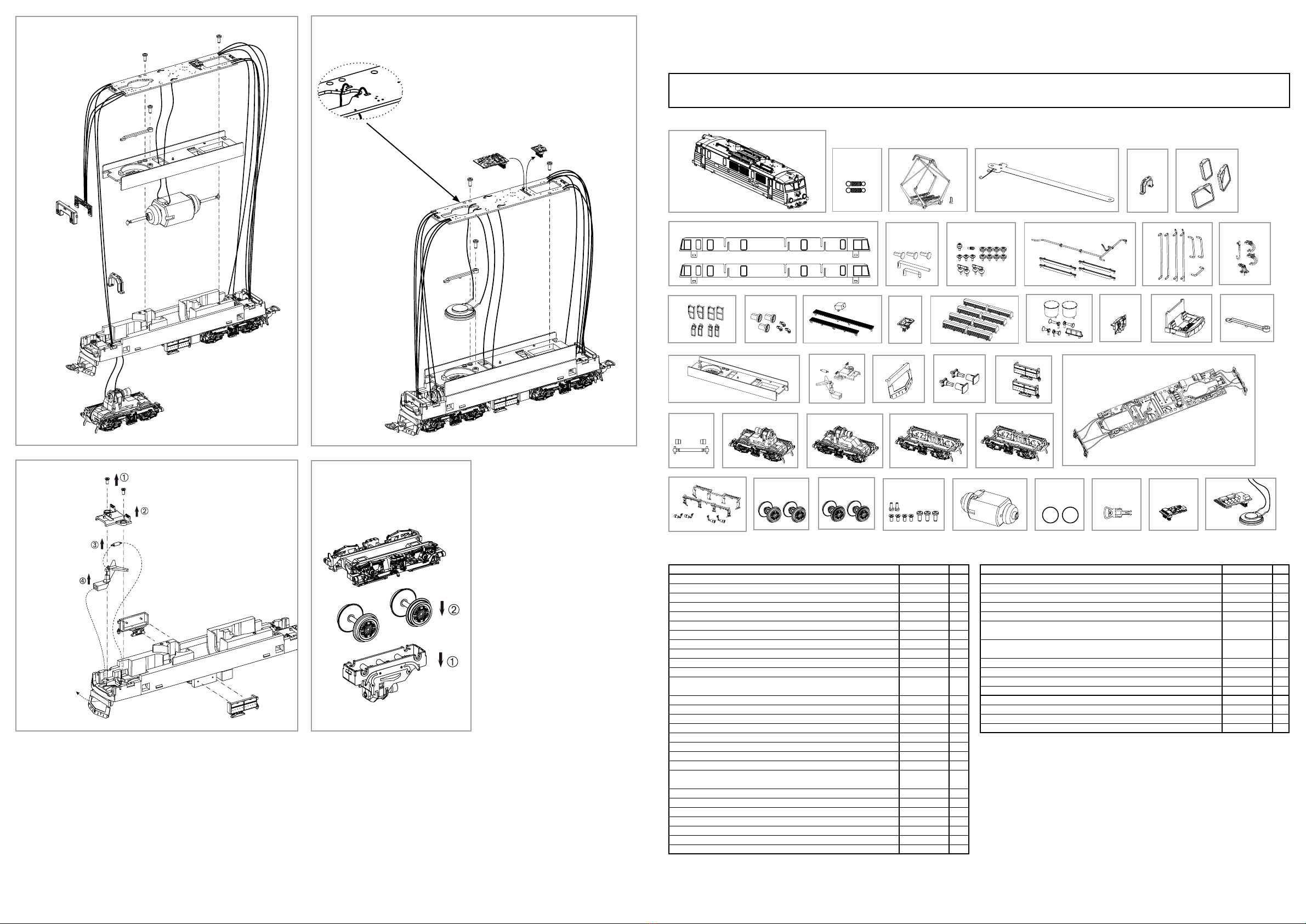 ①
②
③
④
②
①