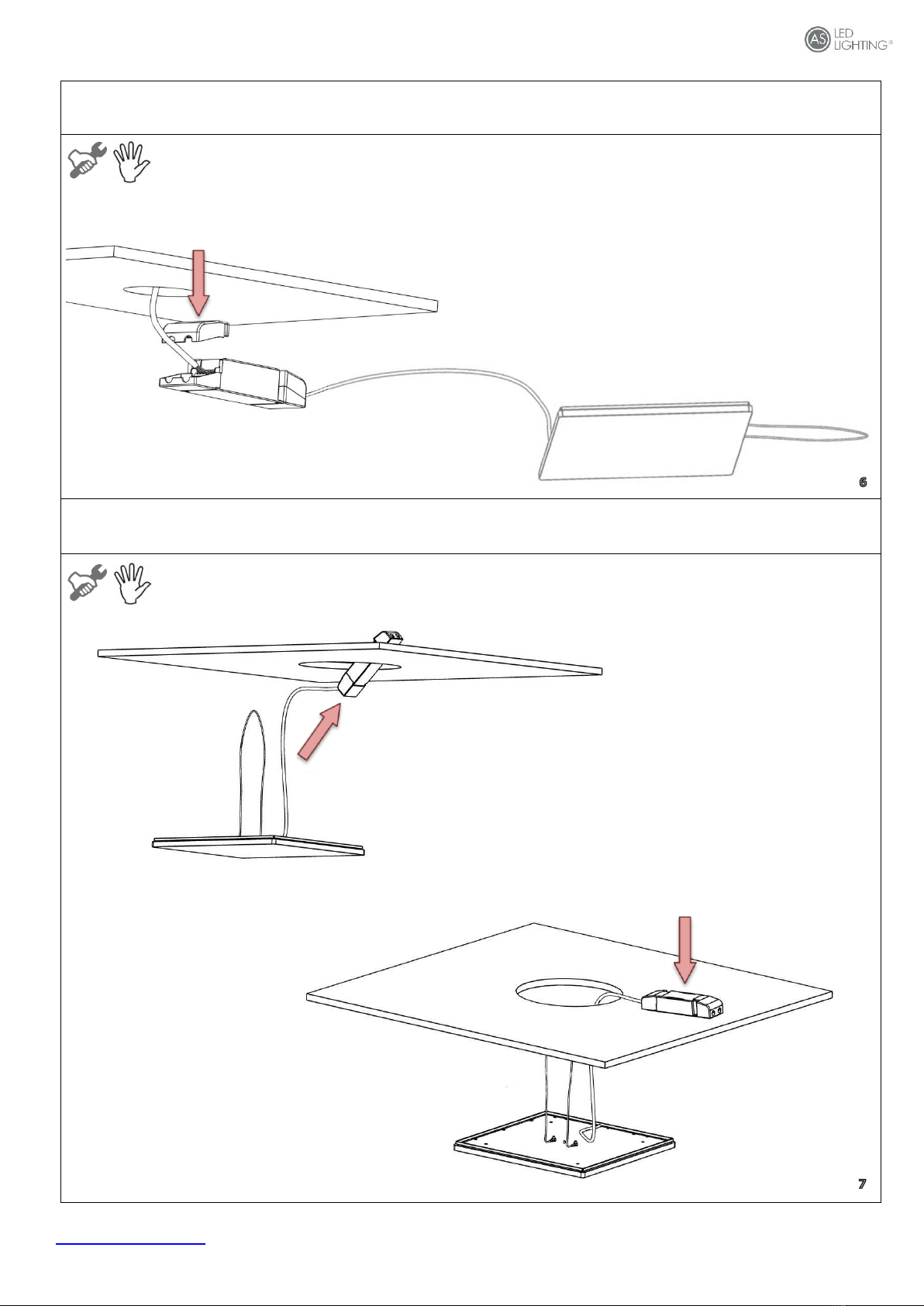 AS LED LIGHTING®

6

7