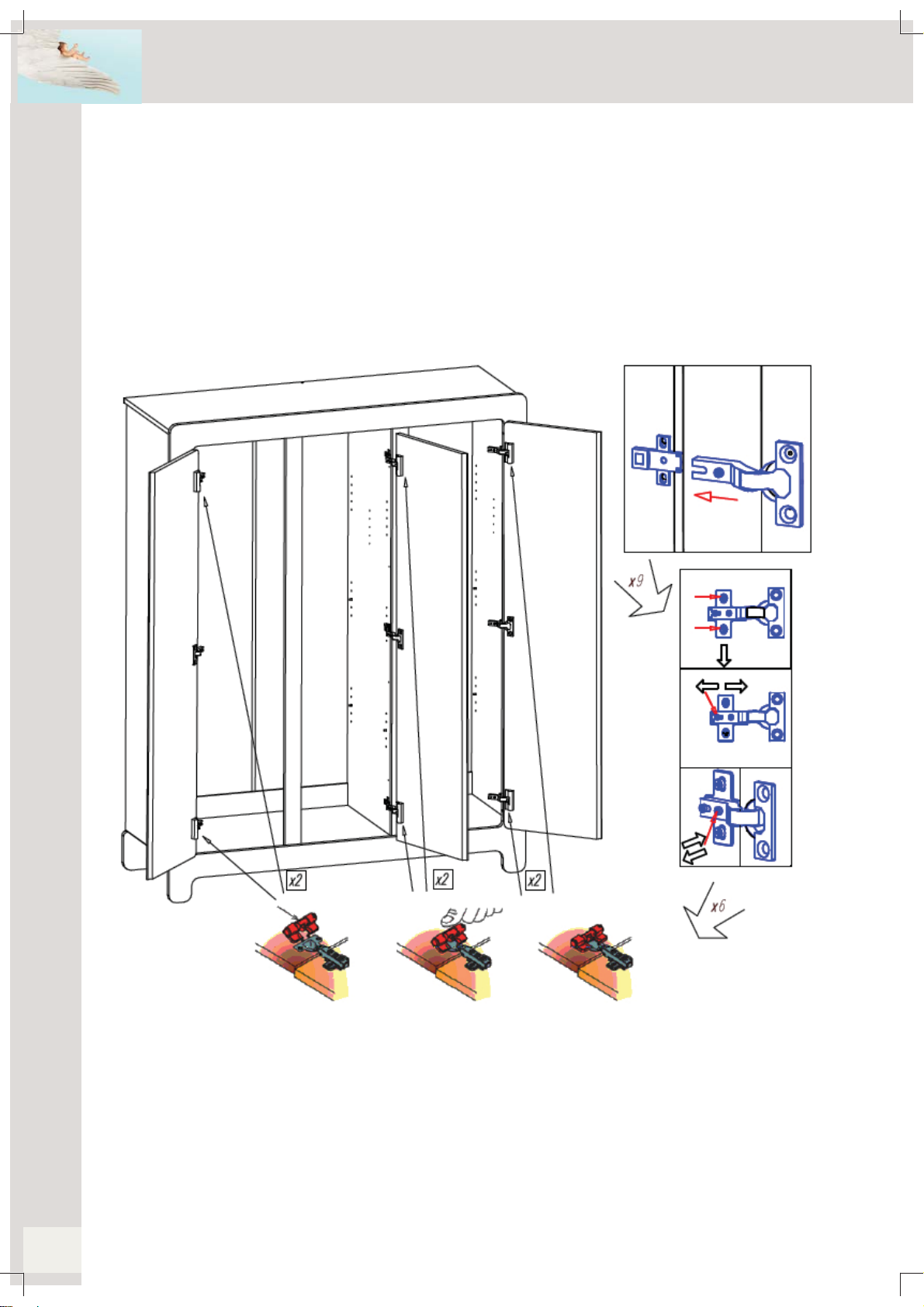 x9

x2

x2

x2

x6