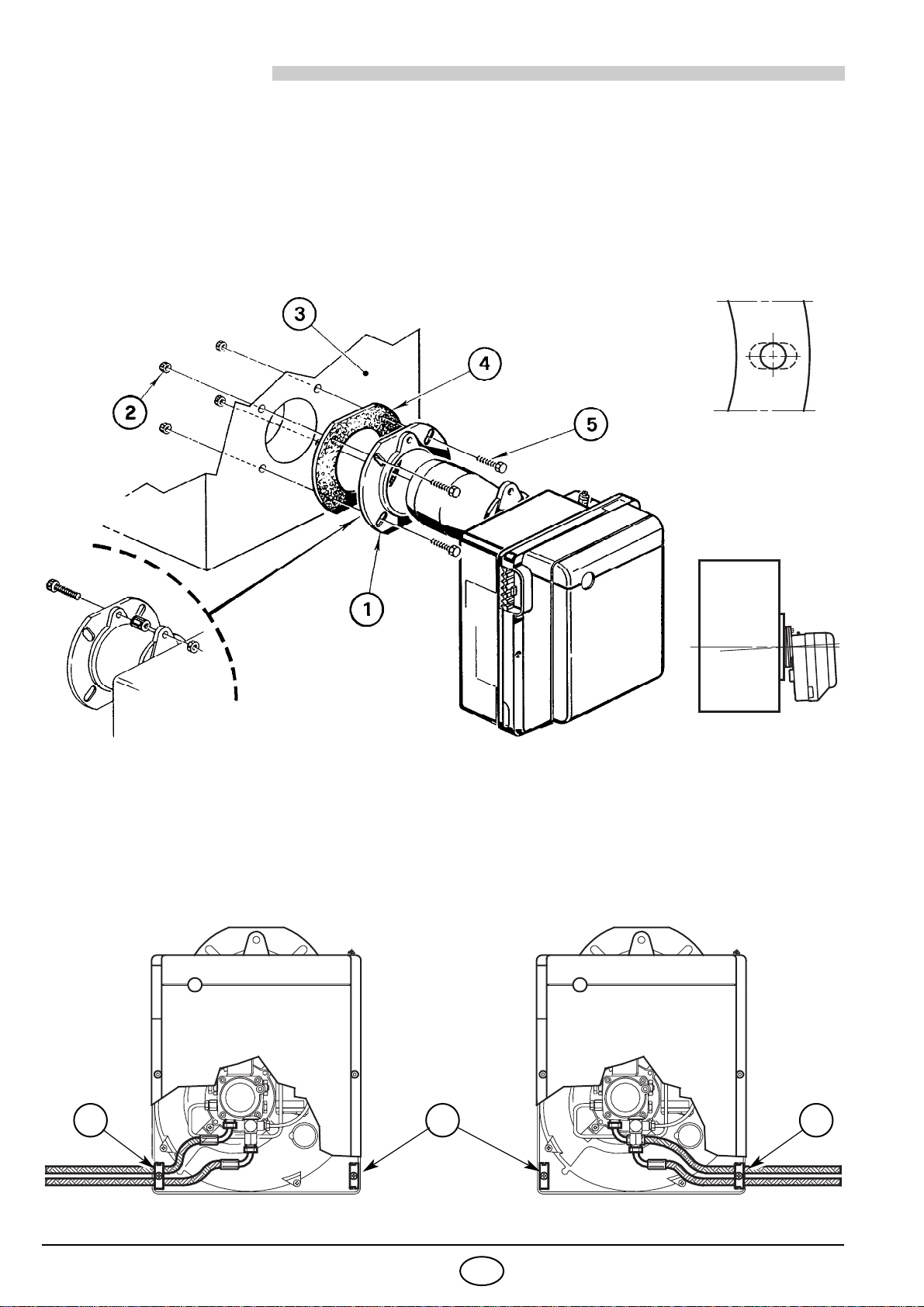 3

4

2

5

1