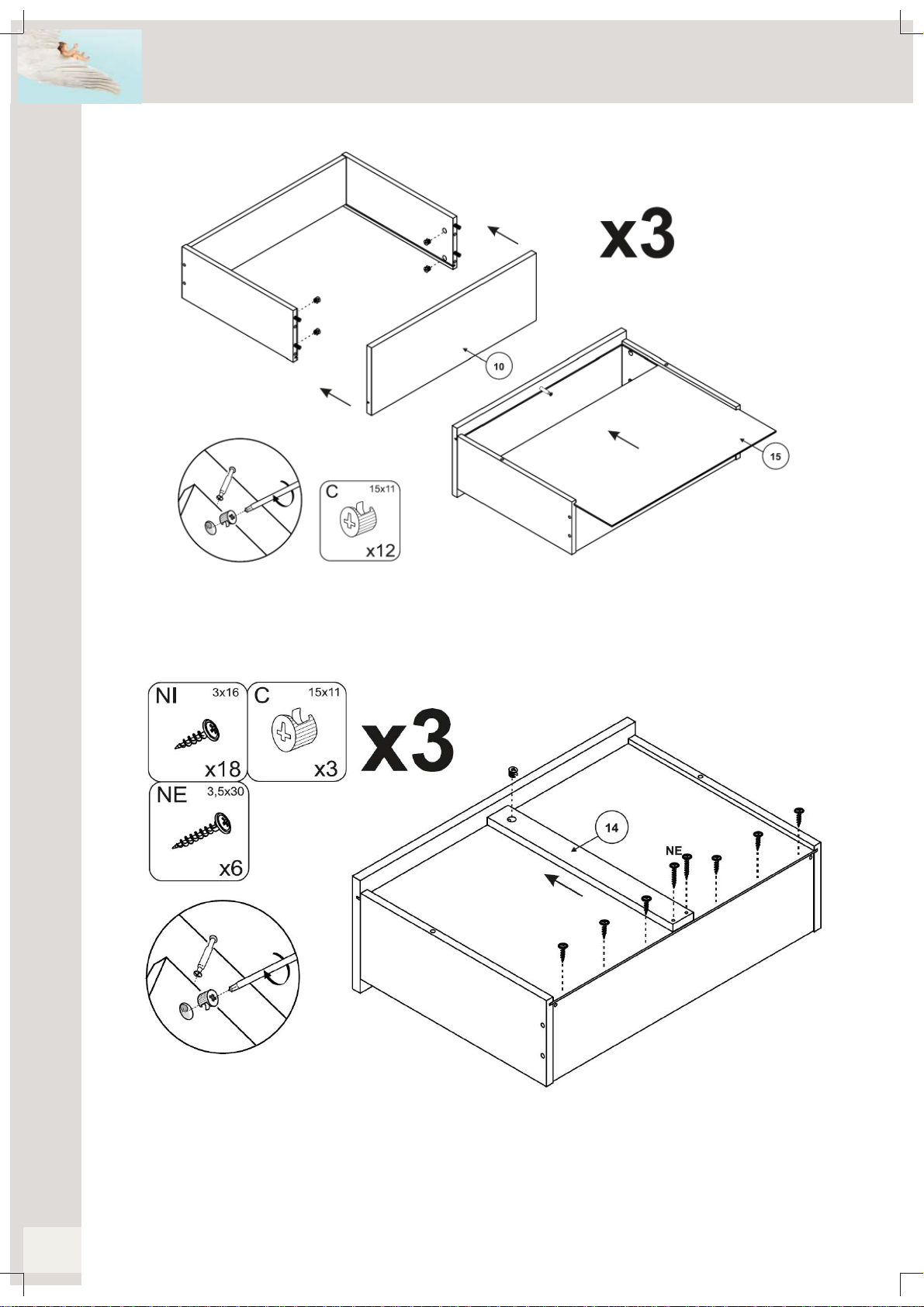 x3

10

15

C 15x11
x12

NI 3x16
x18

C 15x11
x3

x3

NE 3,5x30
x6

14

NE