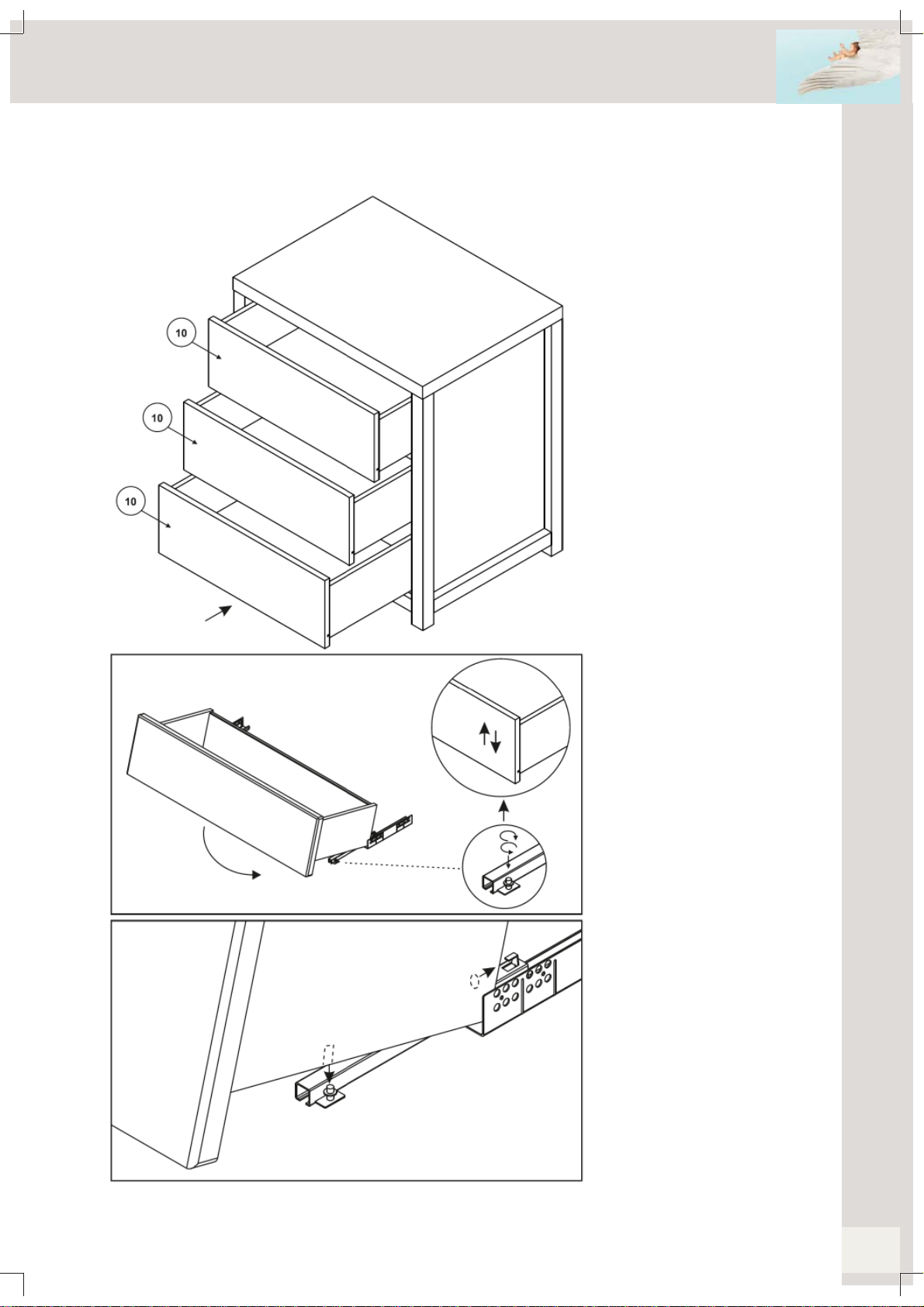 10

10

10