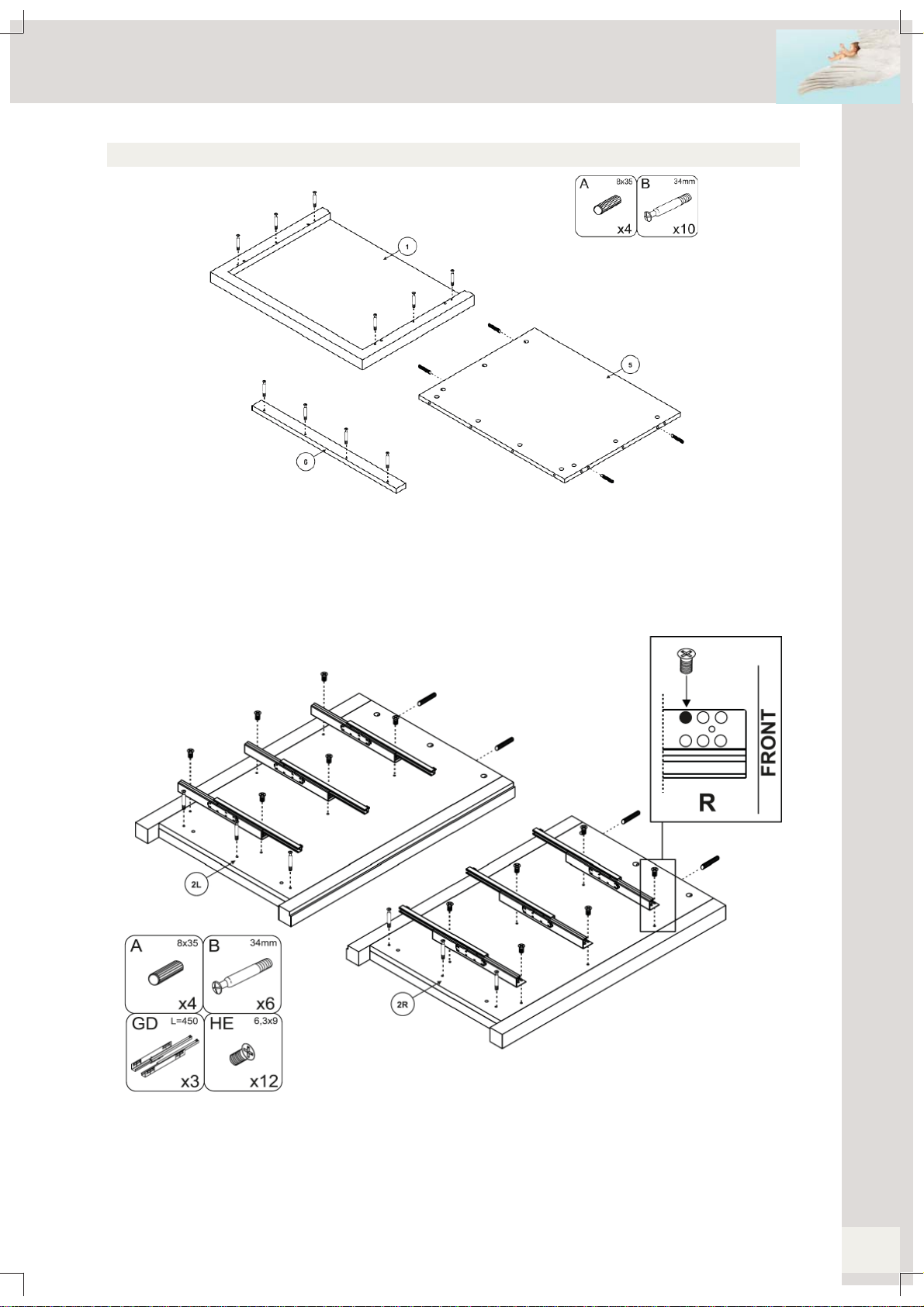 A 8x35 x4
B 34mm x10

1
5
6

FRONT
R

2L
2R

A 8x35 x4
B 34mm x6
GD L=450 x3
HE 6,3x9 x12