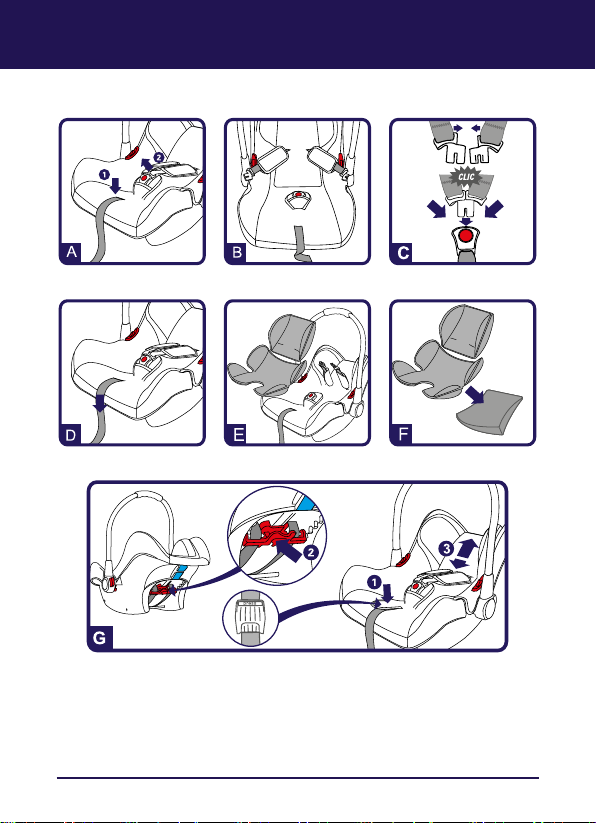 1 2

A

B

CLIC

C

D

E

F

2

3

1

G