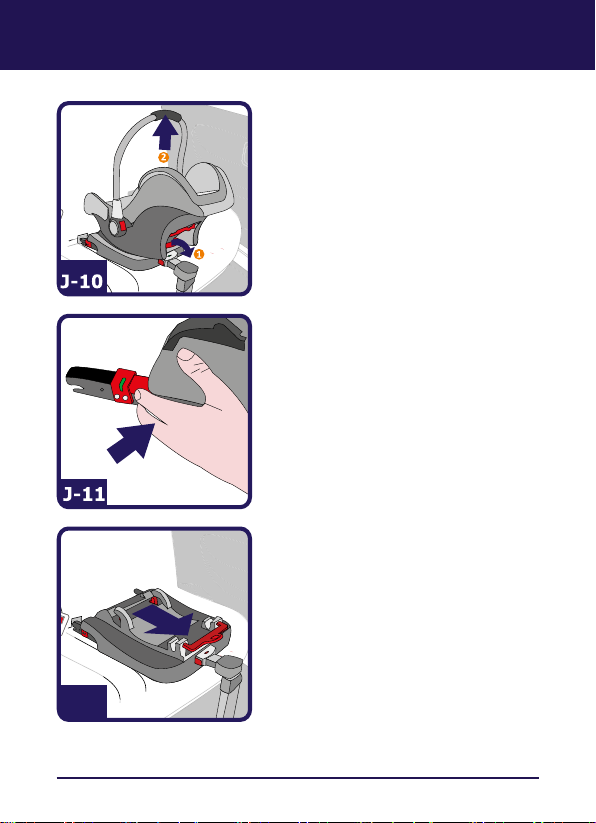 2
1
J-10

J-11