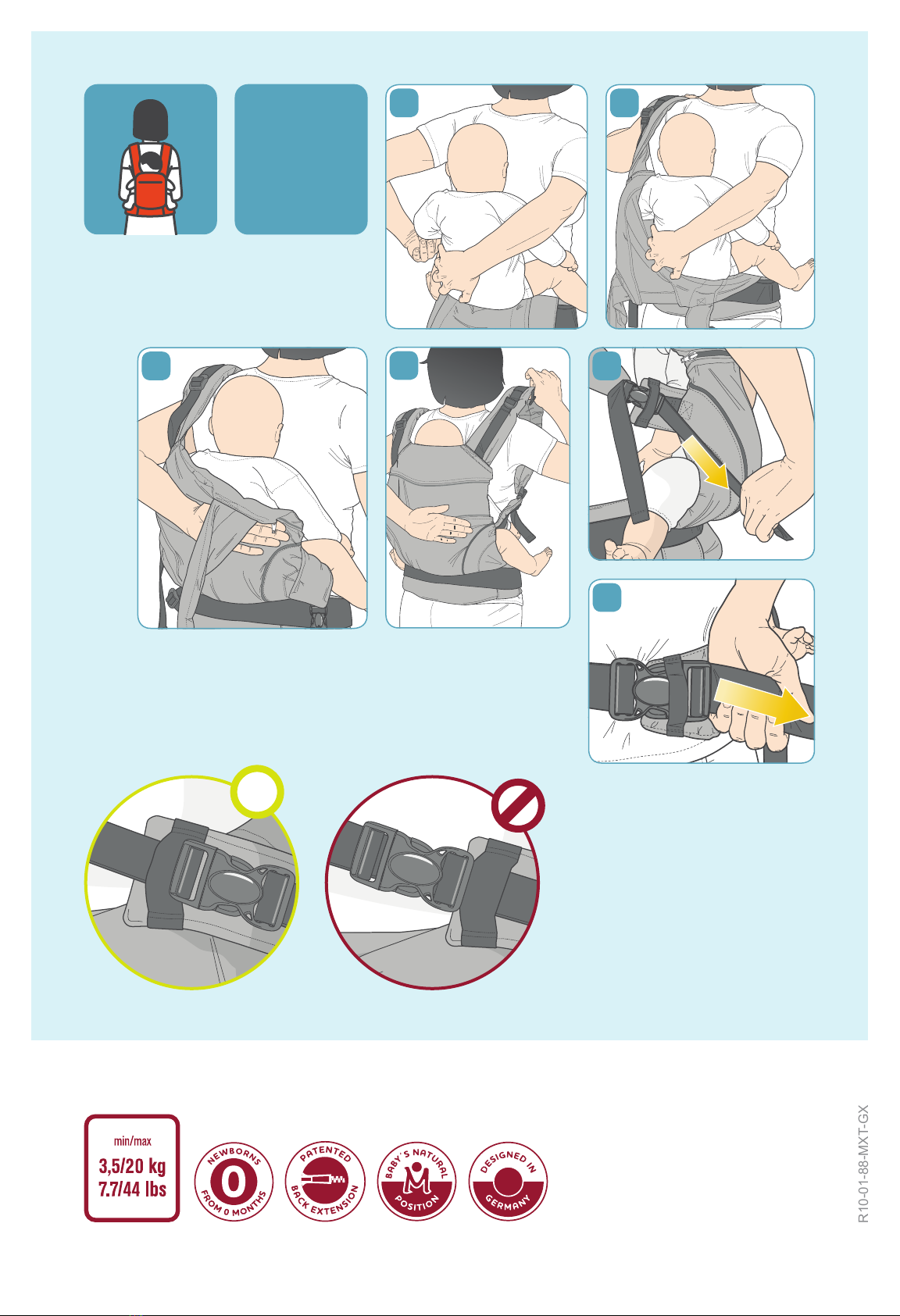 min/max
3,5/20 kg
7.7/44 lbs

NEWBORNS
0
FROM 0 MONTHS

PATENTED
BACK EXTENSION

BABY'S NATURAL
M
POSITION

DESIGNED IN
GERMANY

R10-01-88-MXT-GX